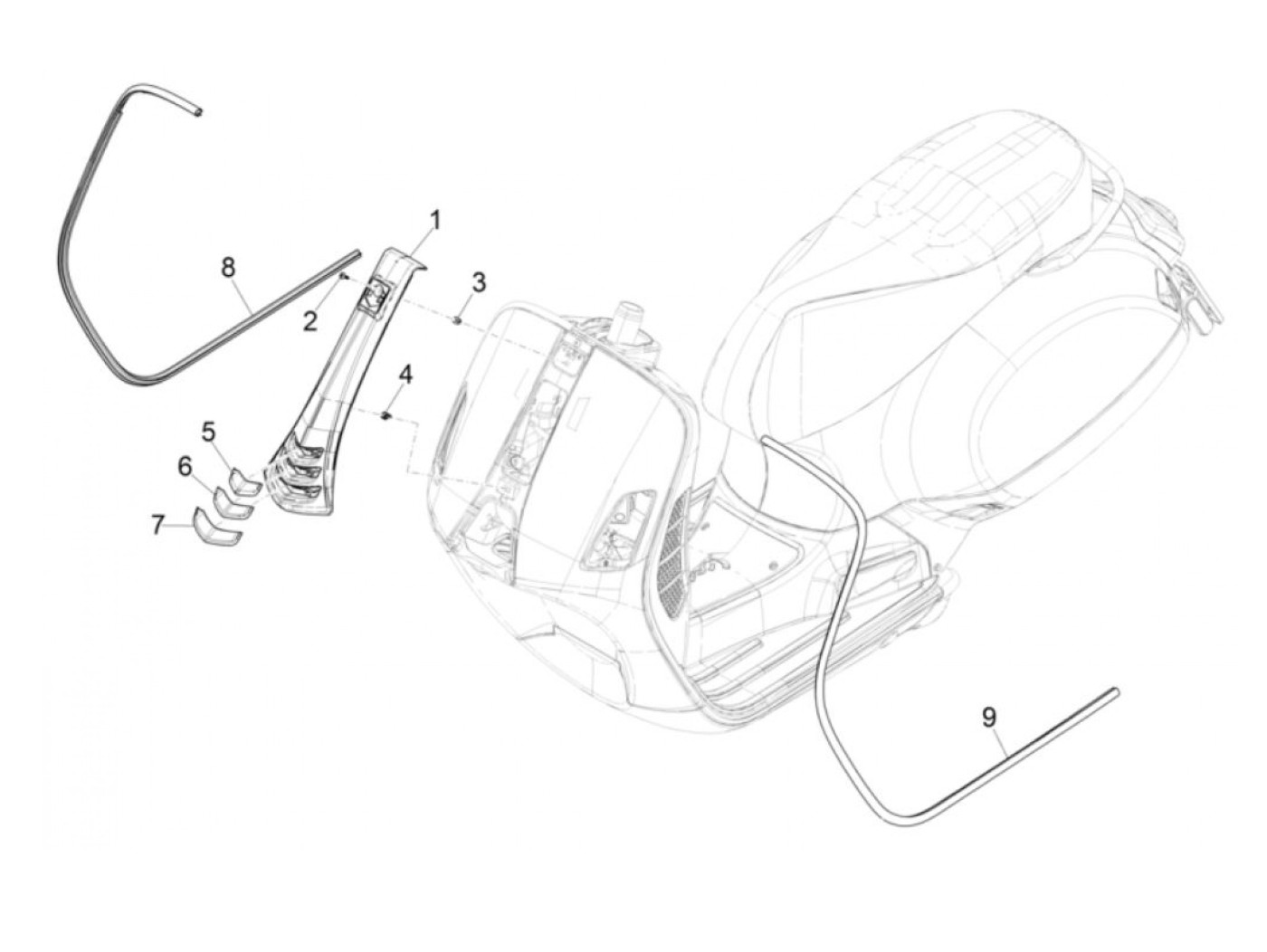 1
8
2
3
4
5
6
7
9