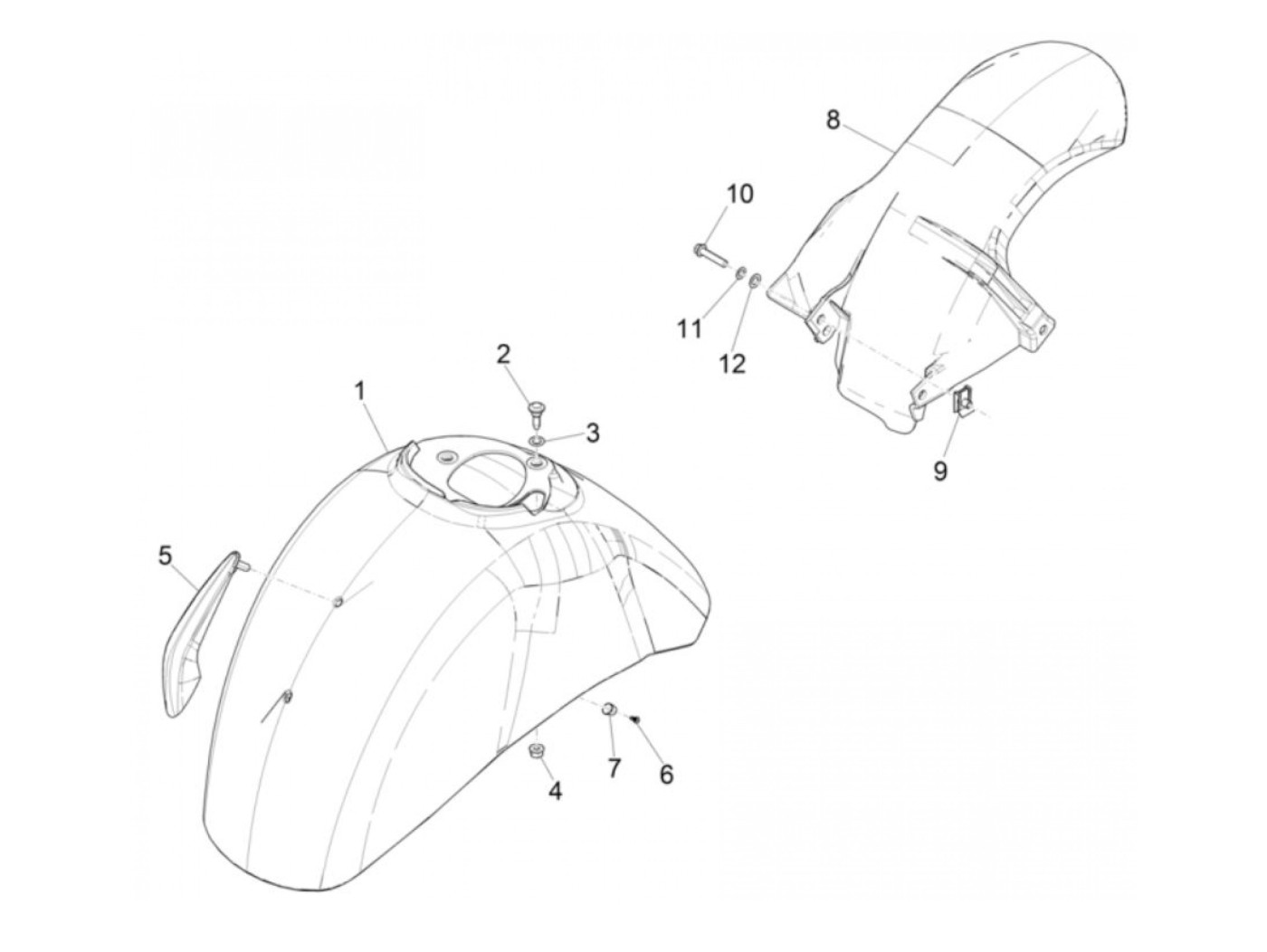 8
10
11
12
9
2
1
3
5
7
6
4