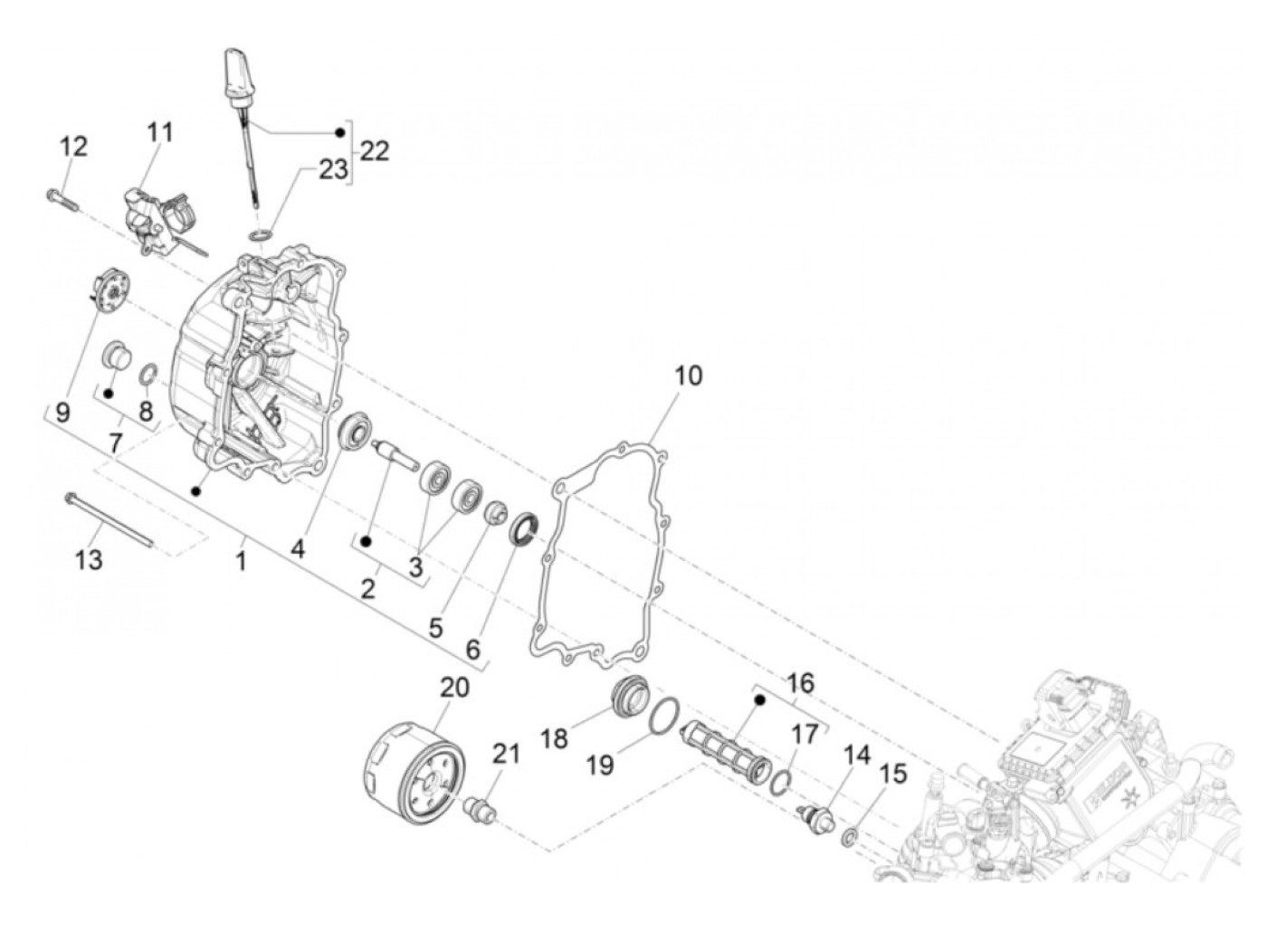 12
11
22
23
9
8
7
10
13
1
4
2
3
5
6
20
21
18
19
16
17
14
15