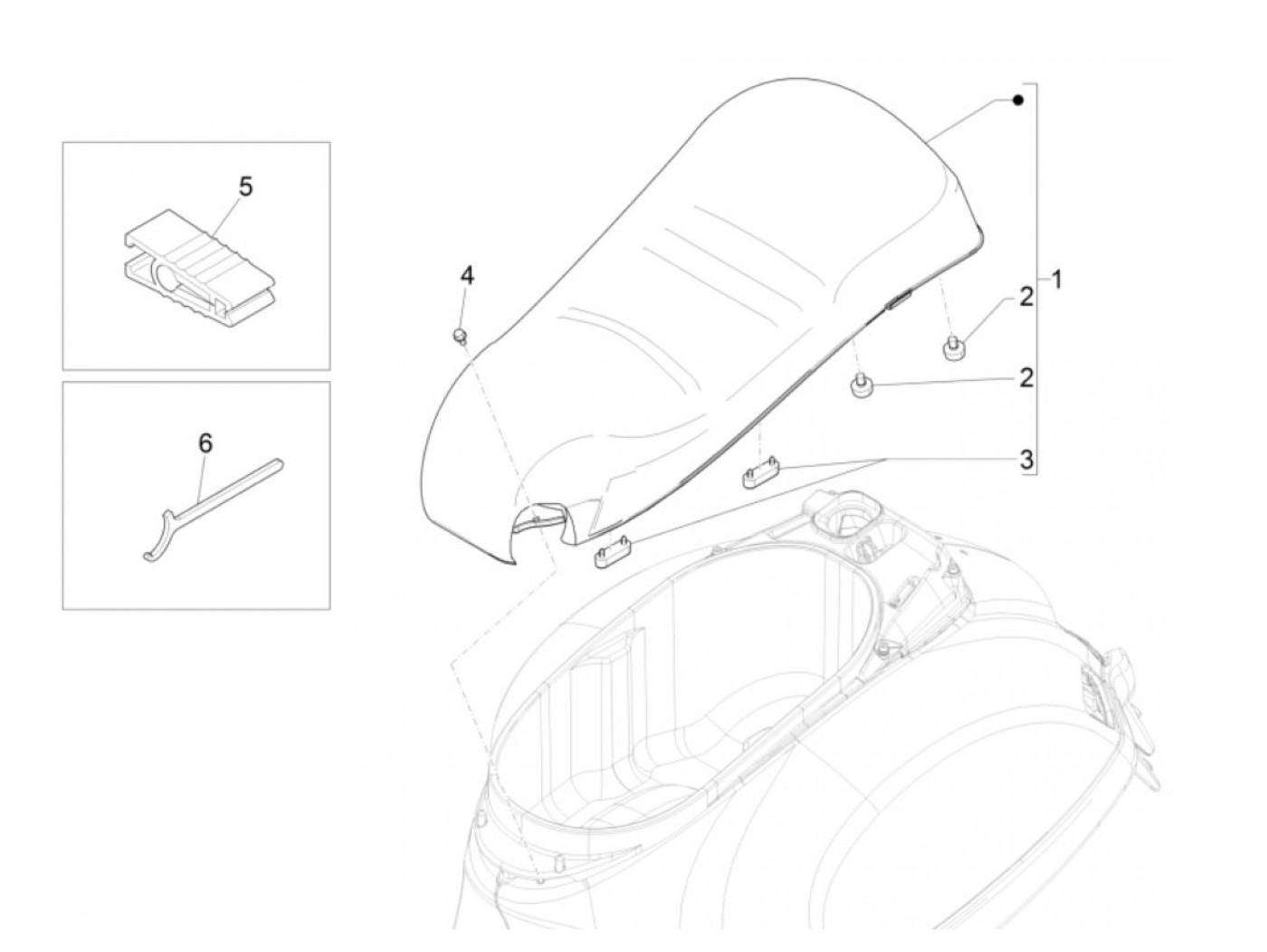 5

6

4

1

2

2

3