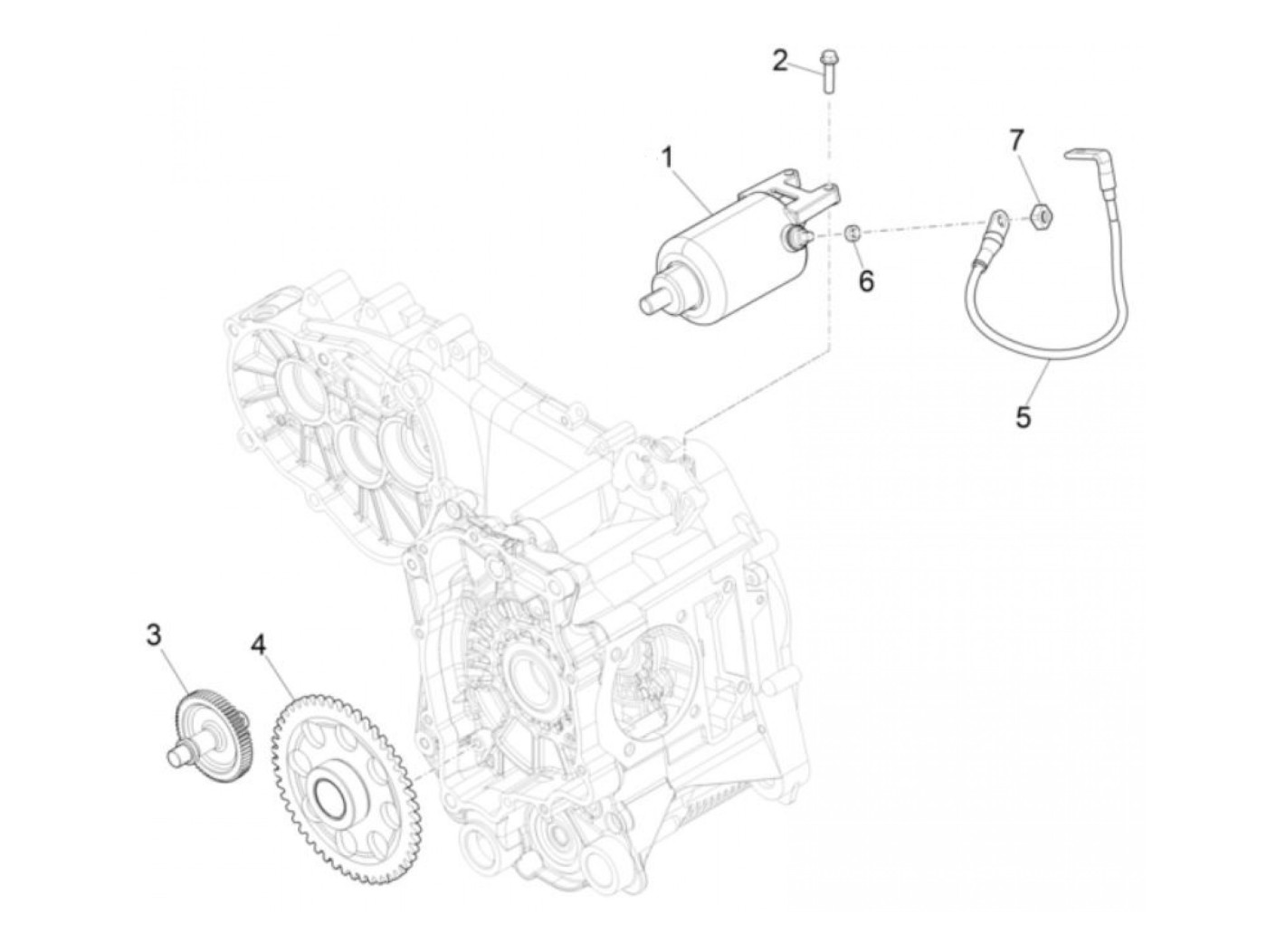 2
1
7
6
5
3
4