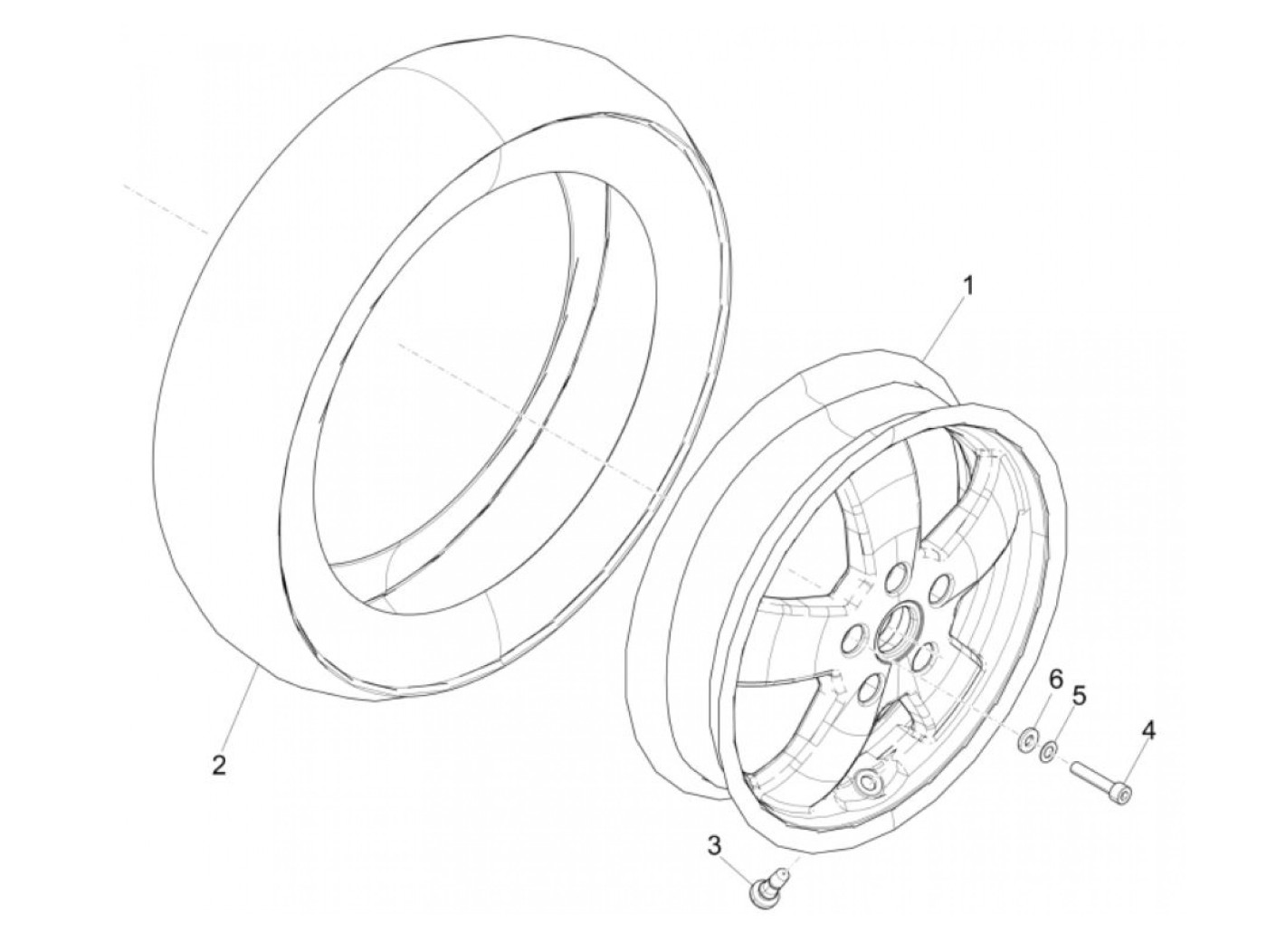 1
2
6
5
4
3