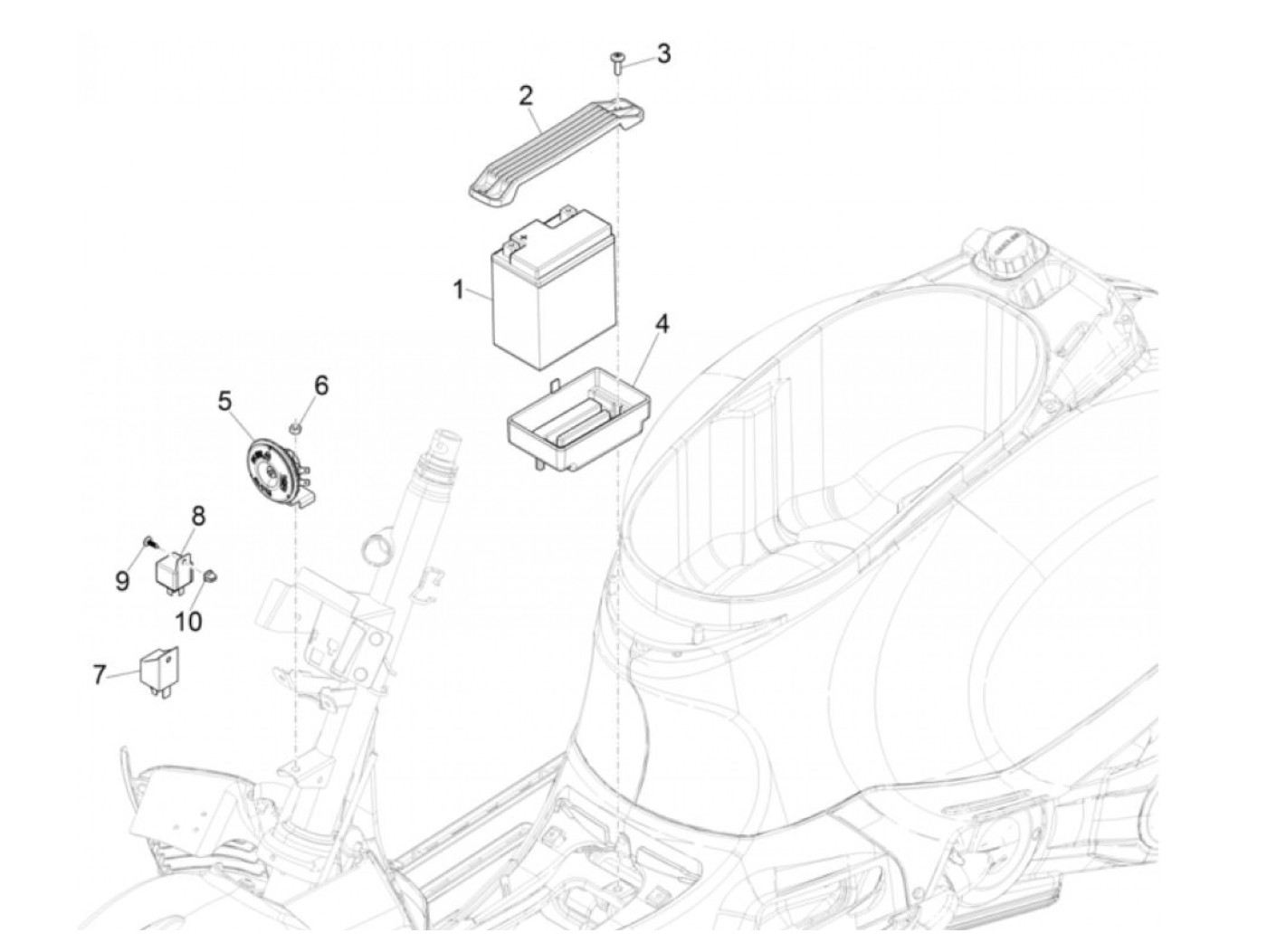 3
2
1
4
6
5
8
9
10
7