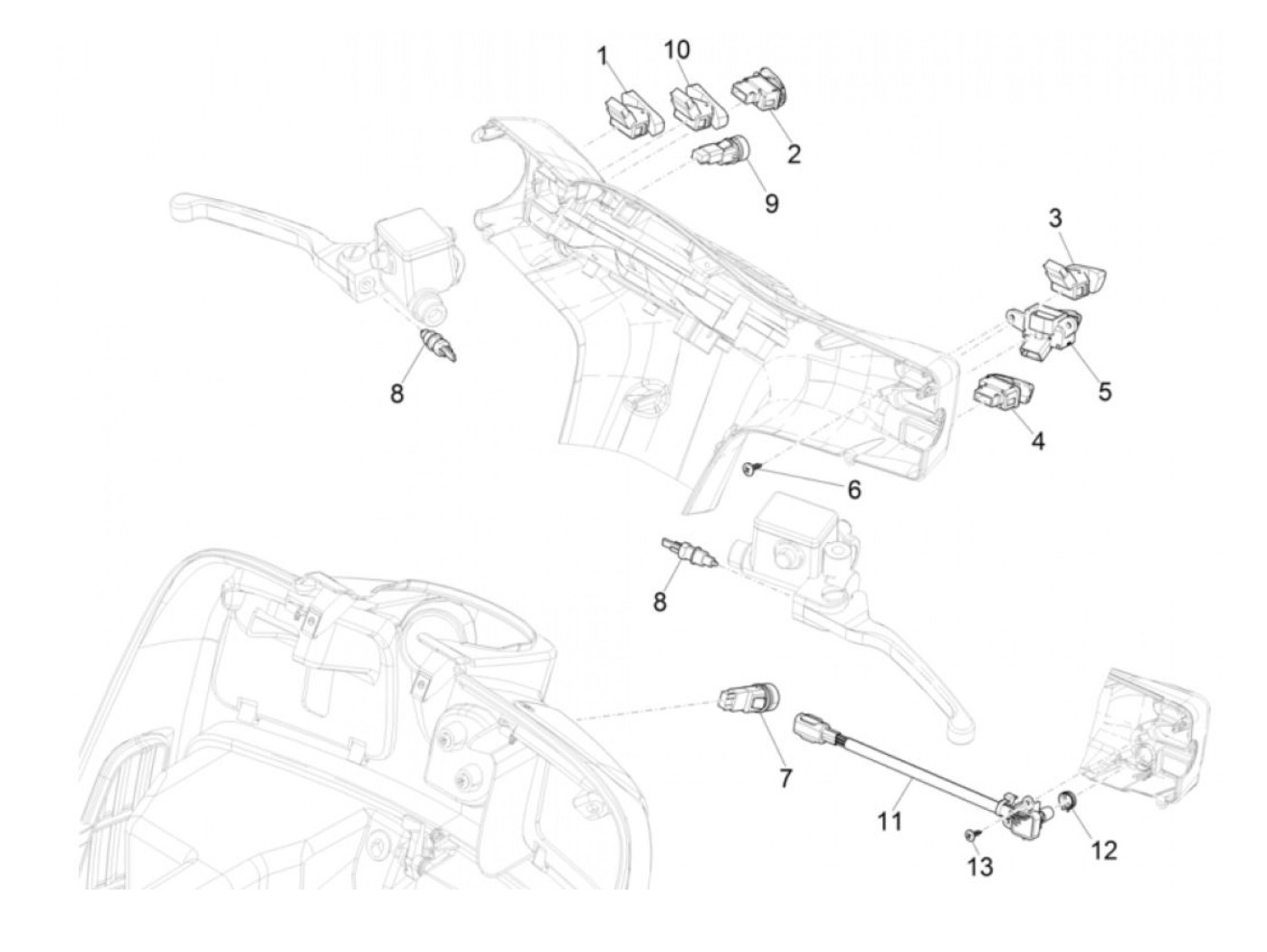 1
10
2
9
3
5
4
8
6
8
7
11
12
13