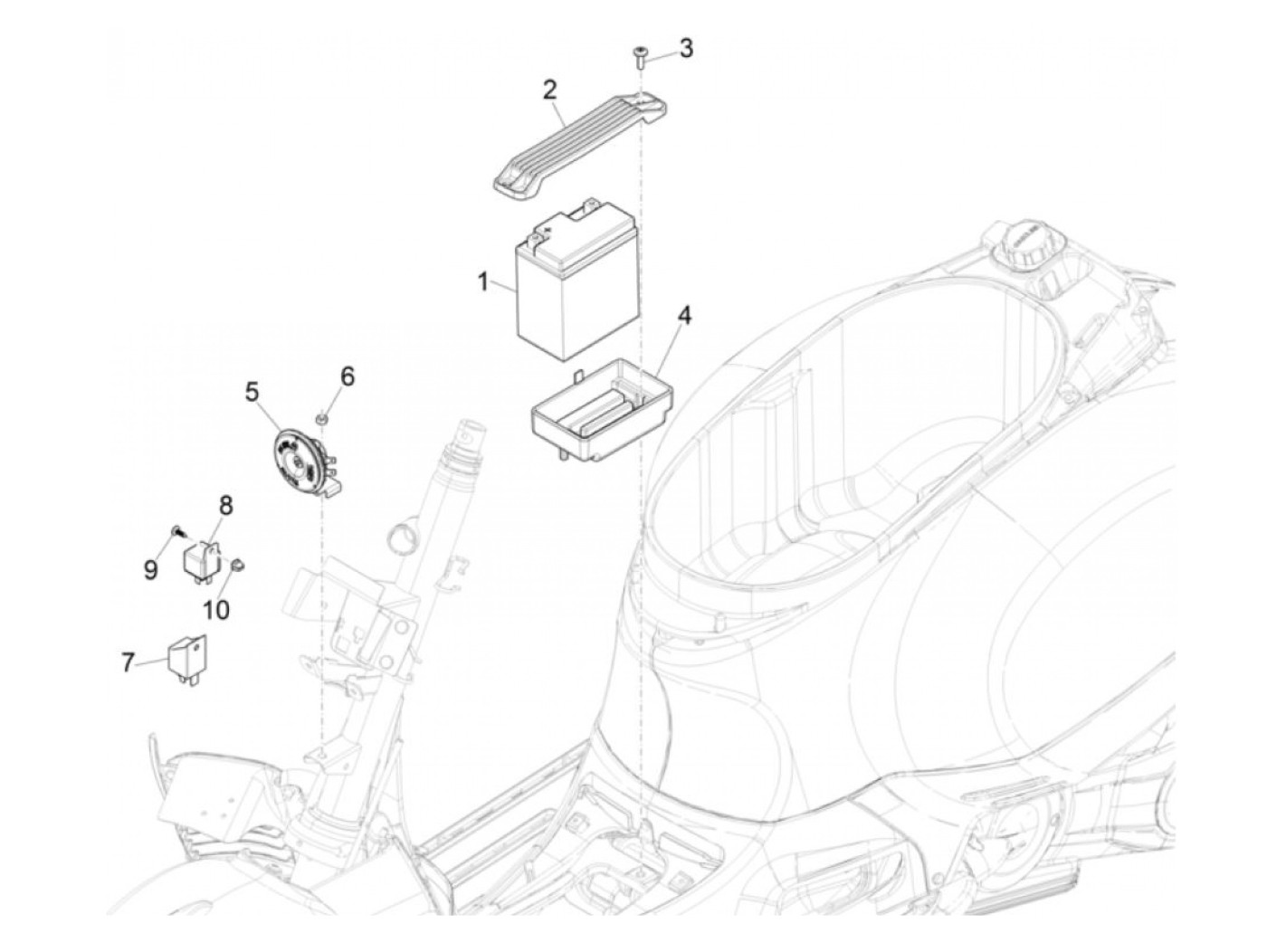 3
2
1
4
6
5
8
9
10
7