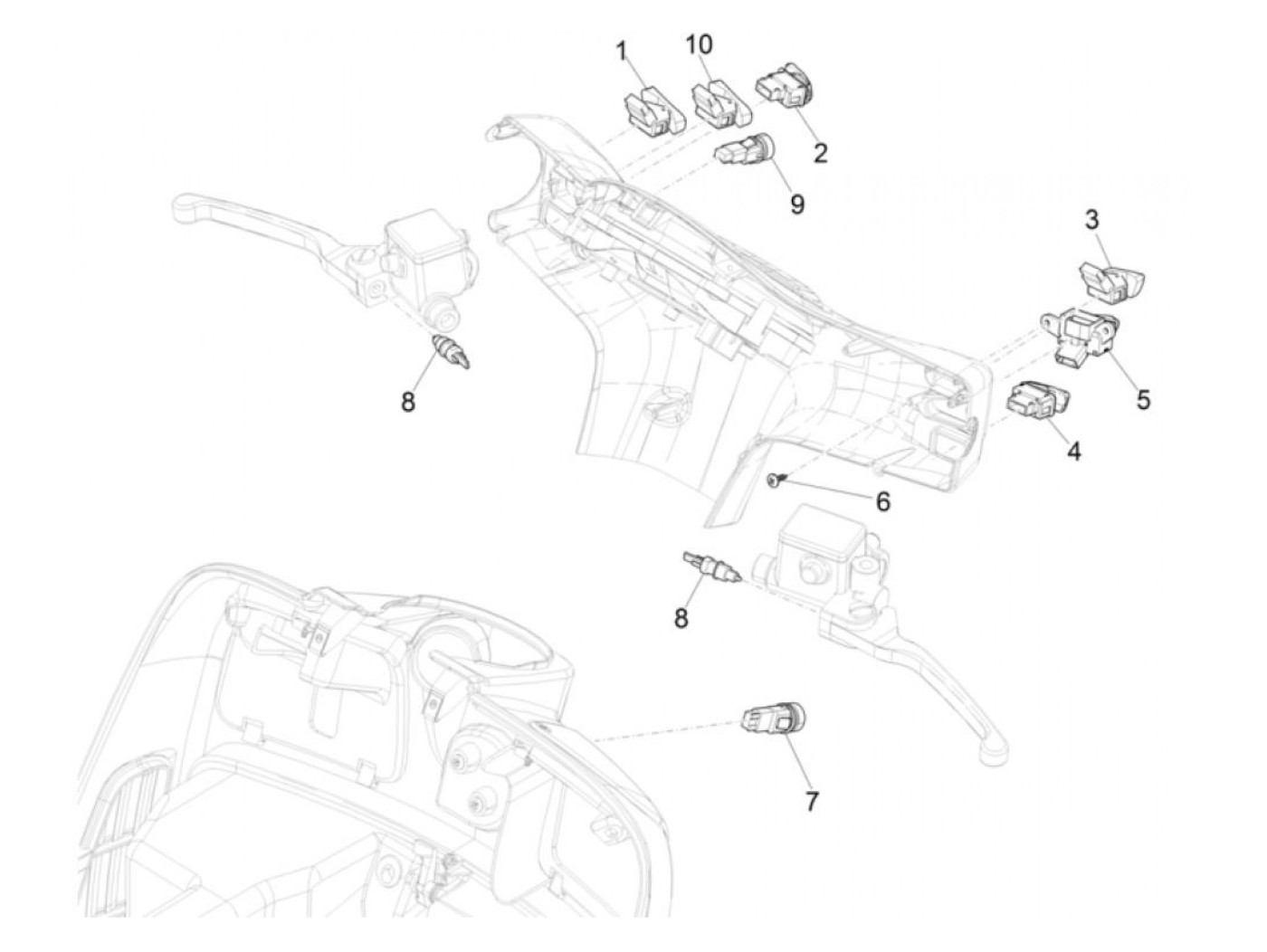 1
10
2
9
3
5
4
8
6
8
7