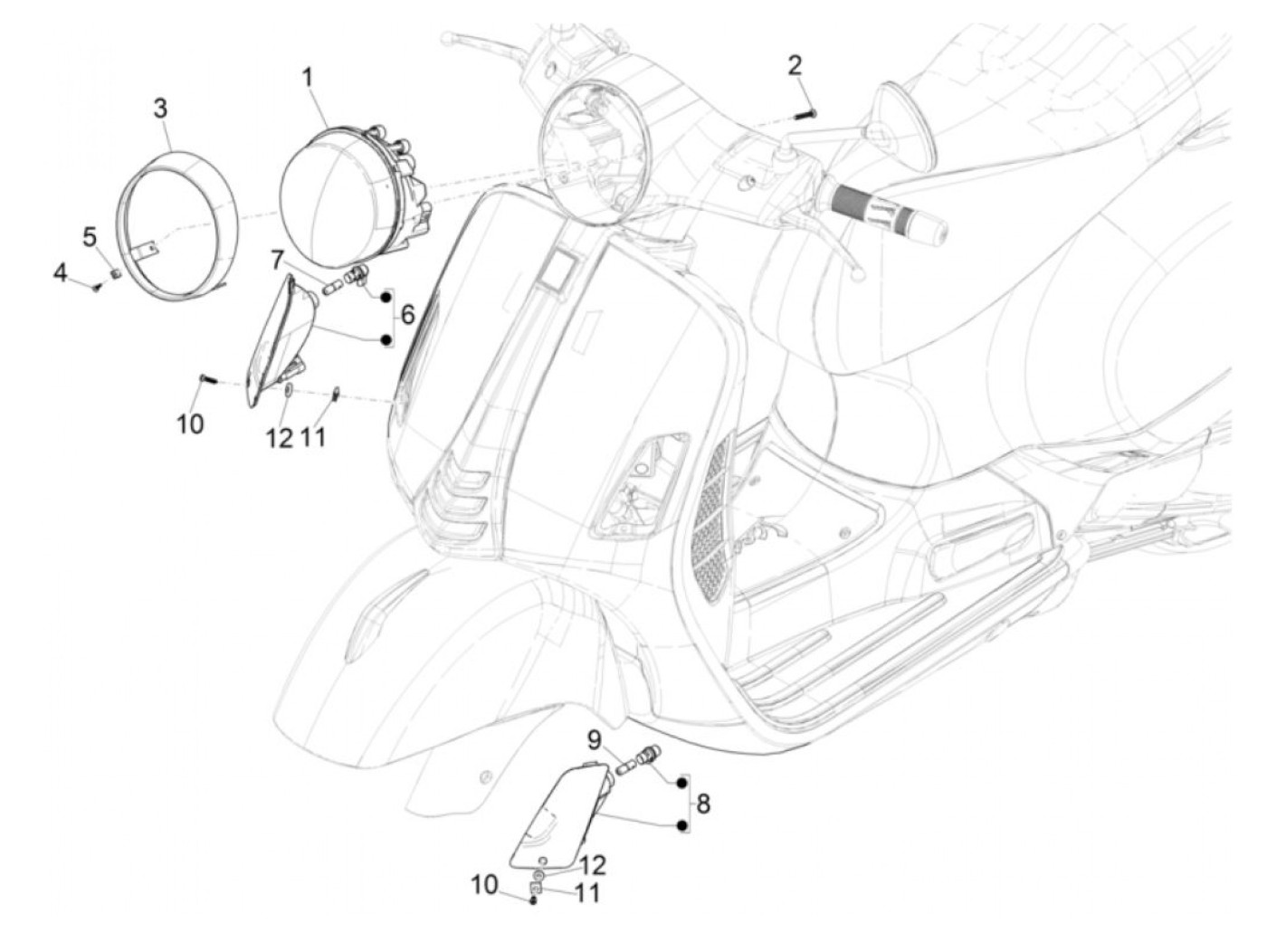 3
1
2
5
4
7
6
10
12
11
9
8
12
10
11