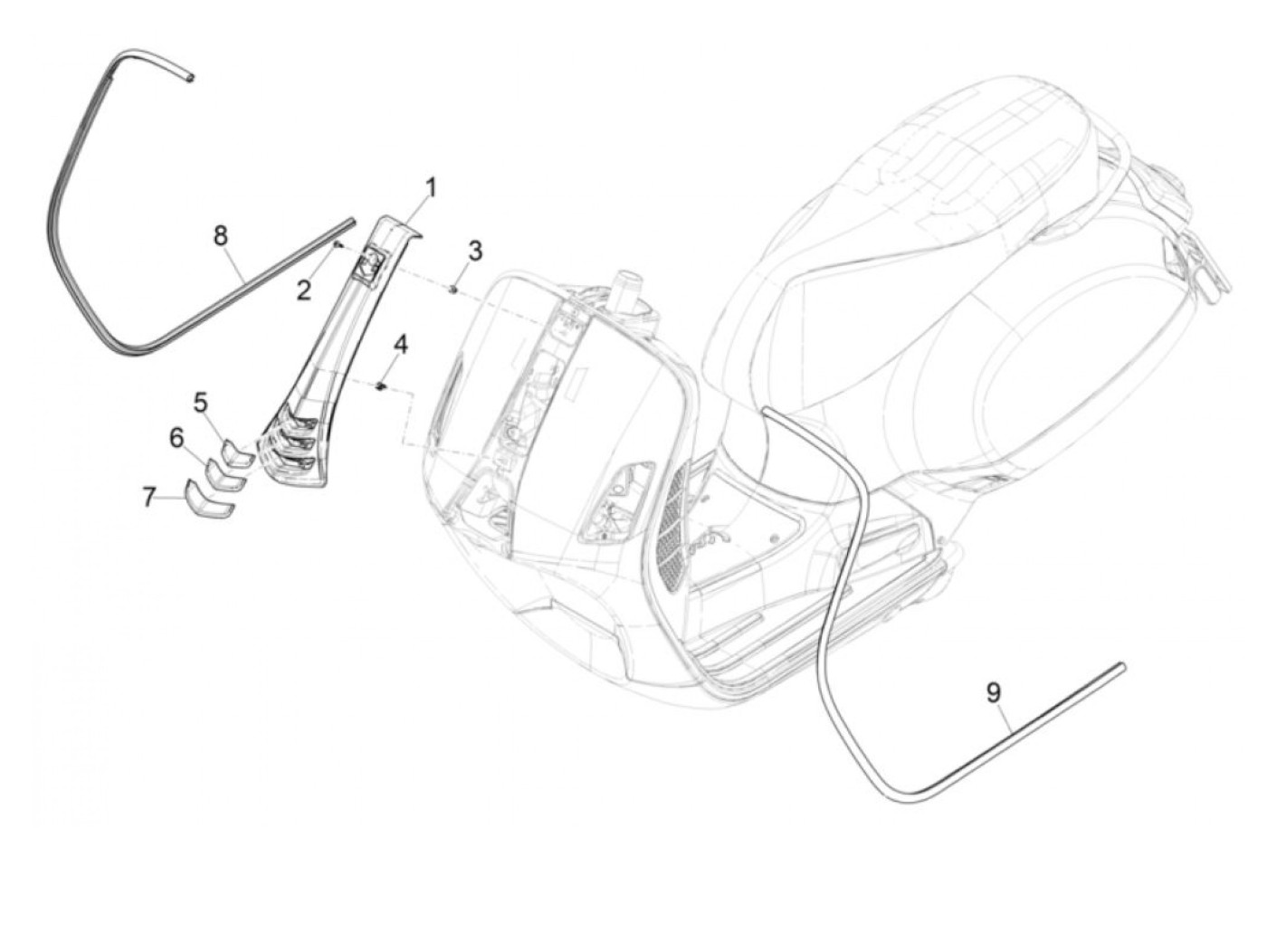 1
8
2
3
4
5
6
7
9