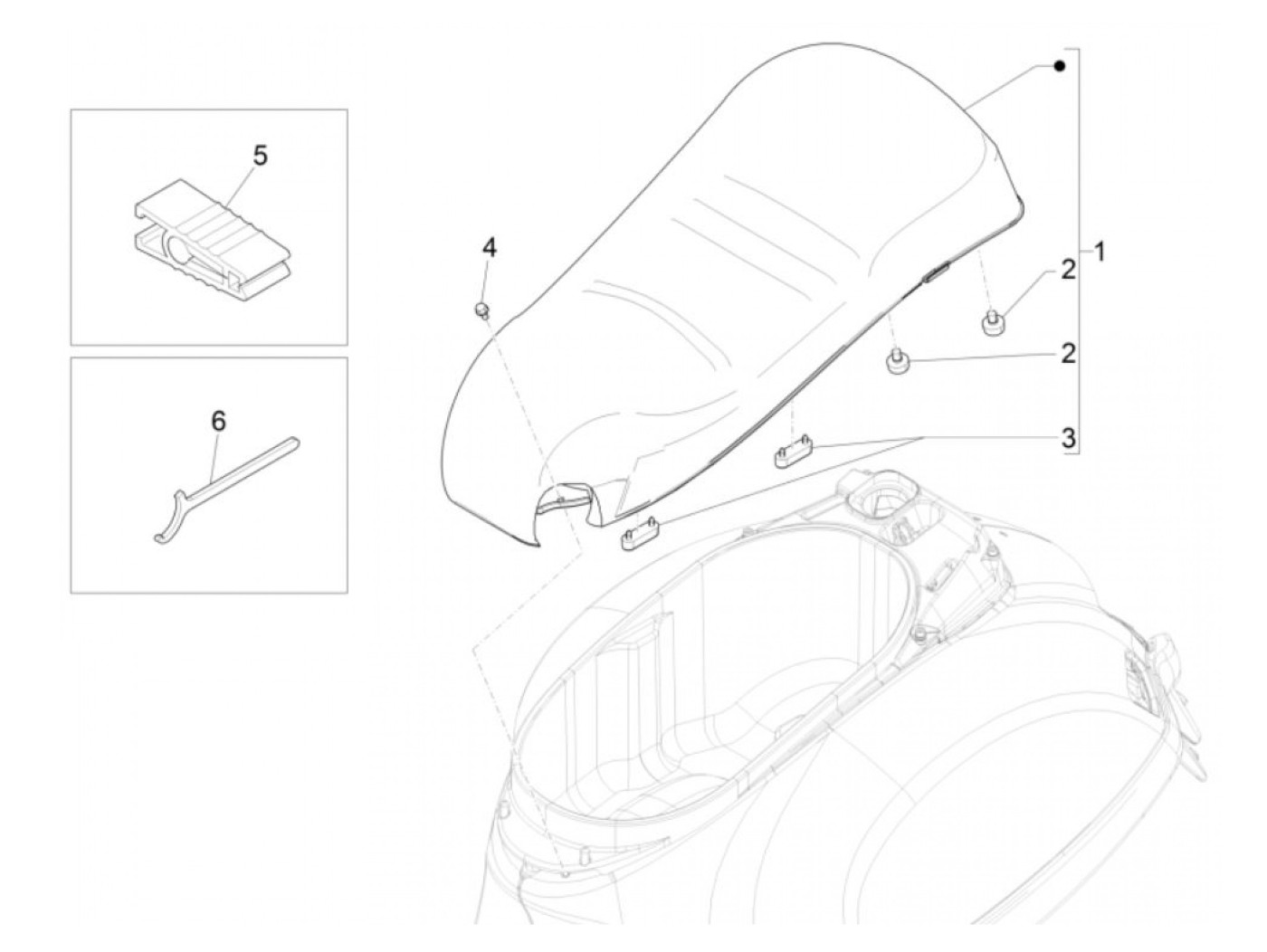 5

6

4

1

2

2

3