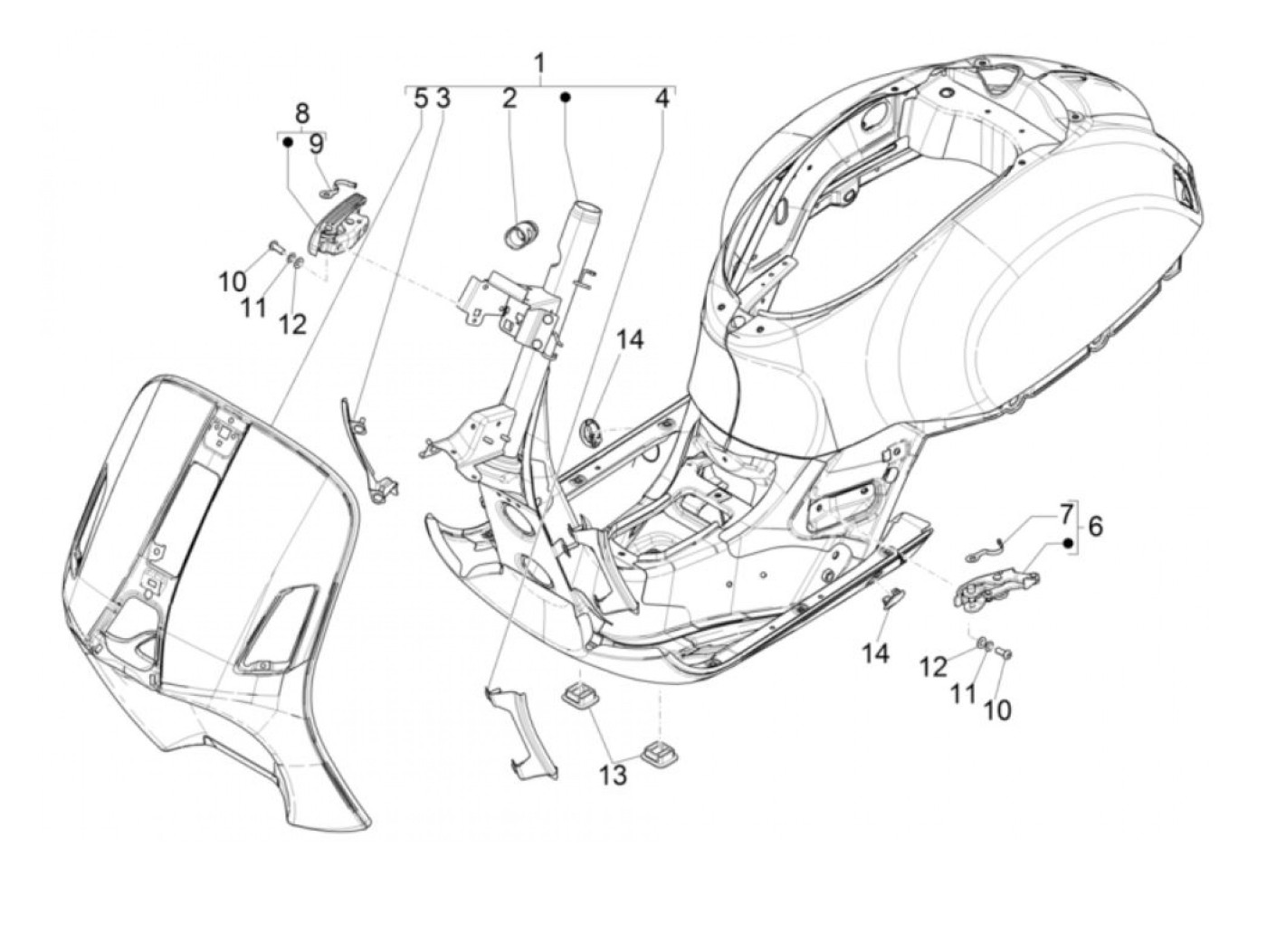 1
5 3
2
4
8
9
10
11
12
14
7
6
14
12
11
10
13