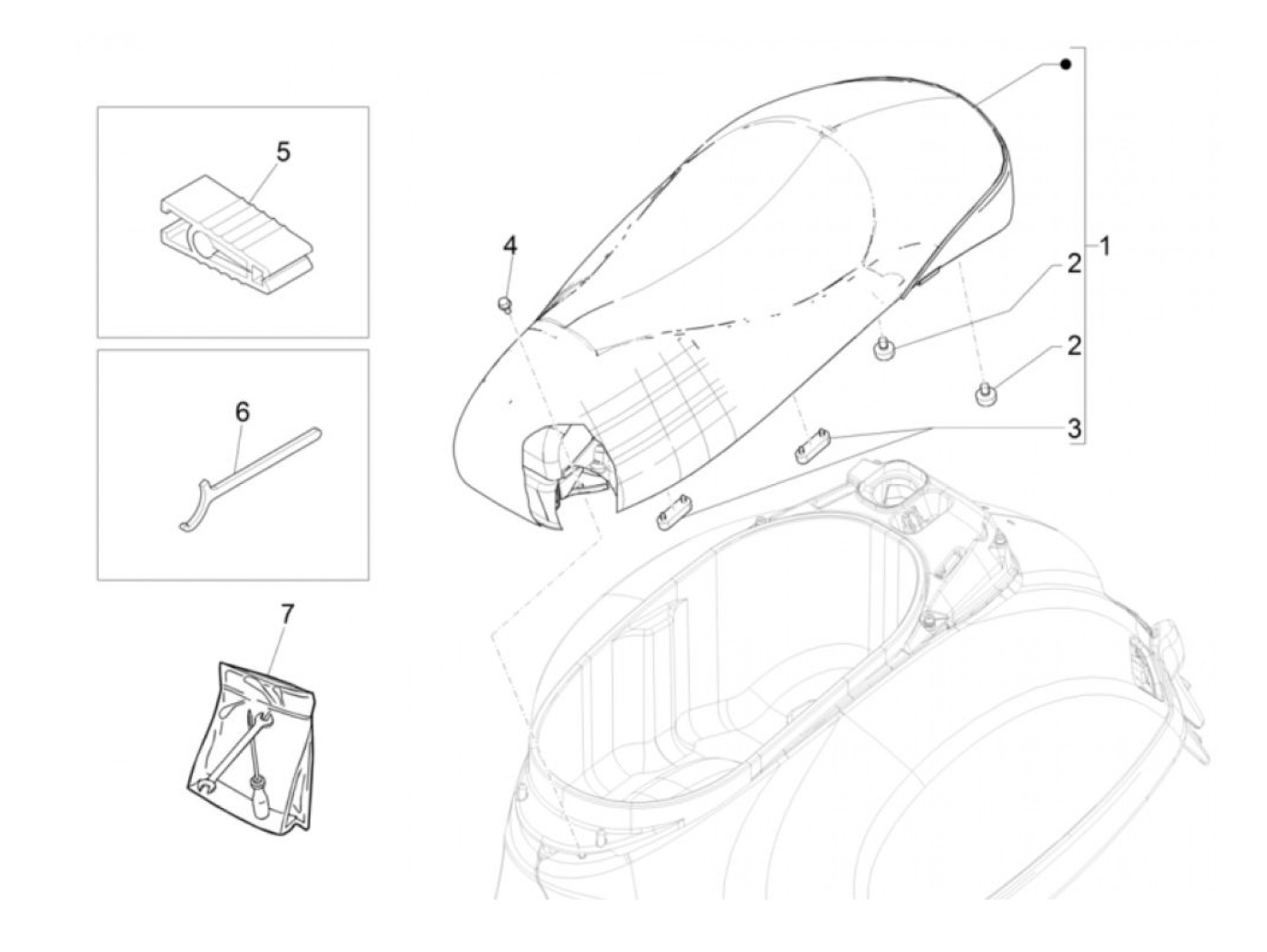 5

6

7

4

1

2

2

3