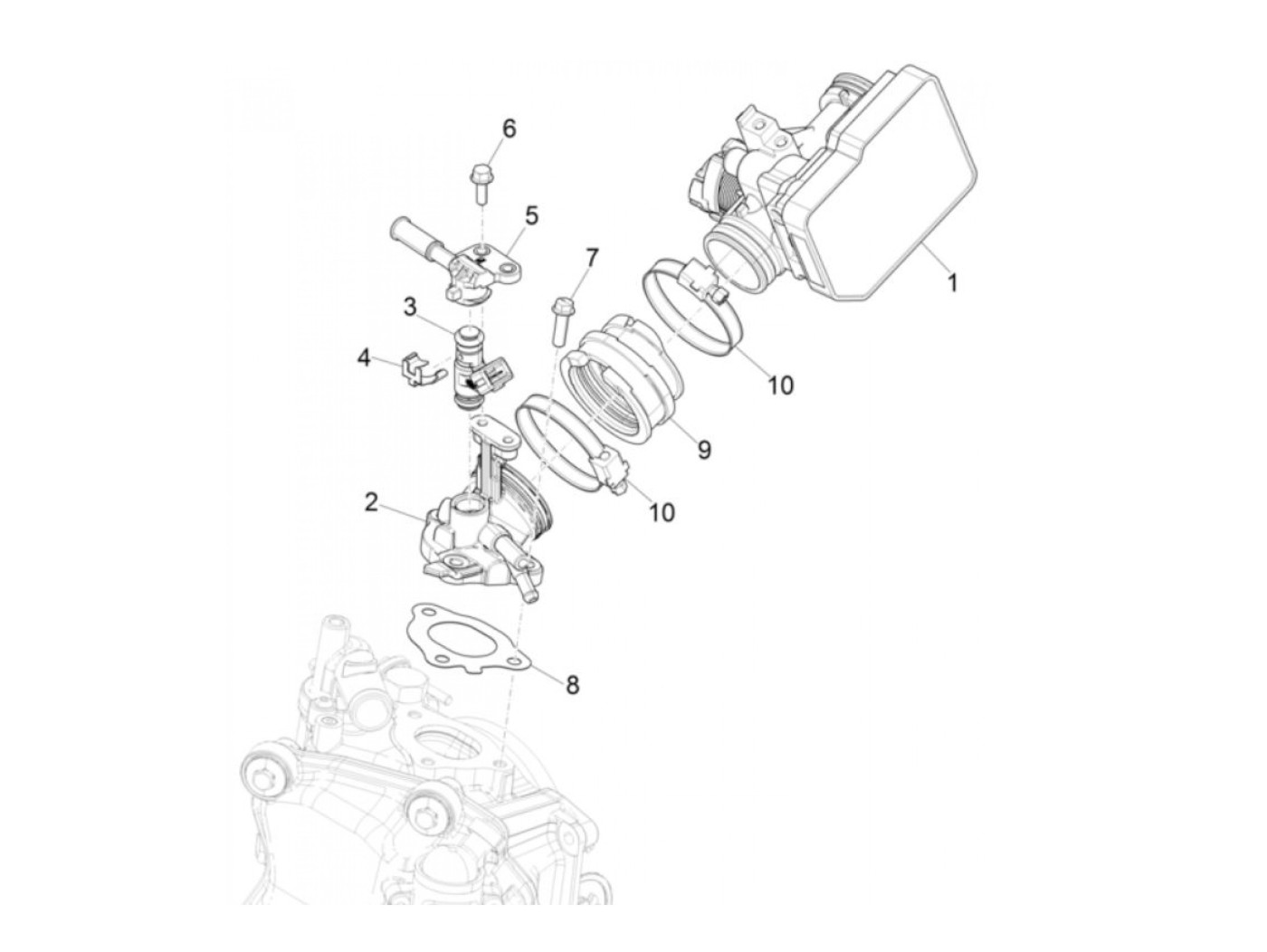 6
5
7
1
3
4
10
9
10
2
8