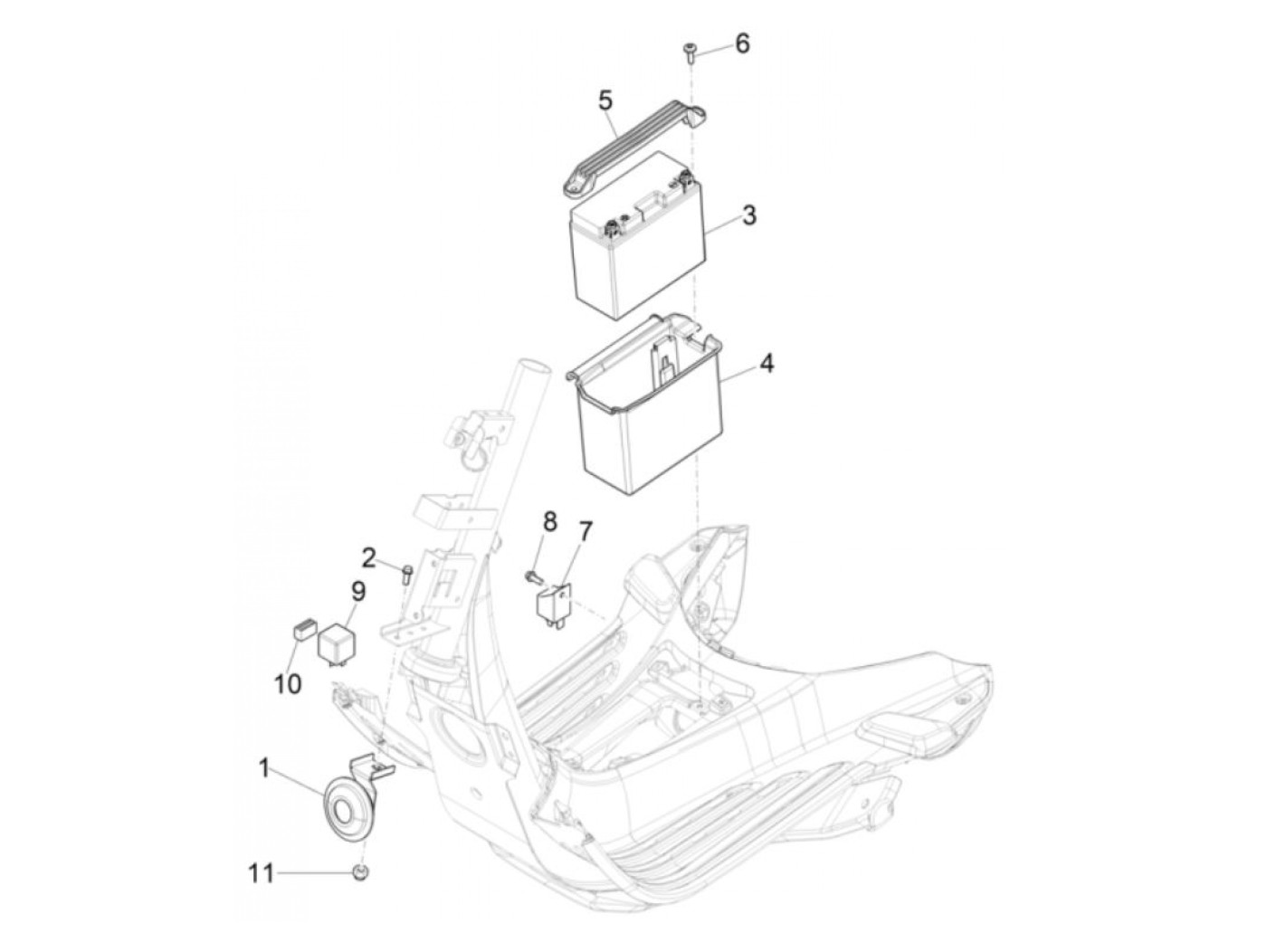 6
5
3
4
8
7
2
9
10
1
11