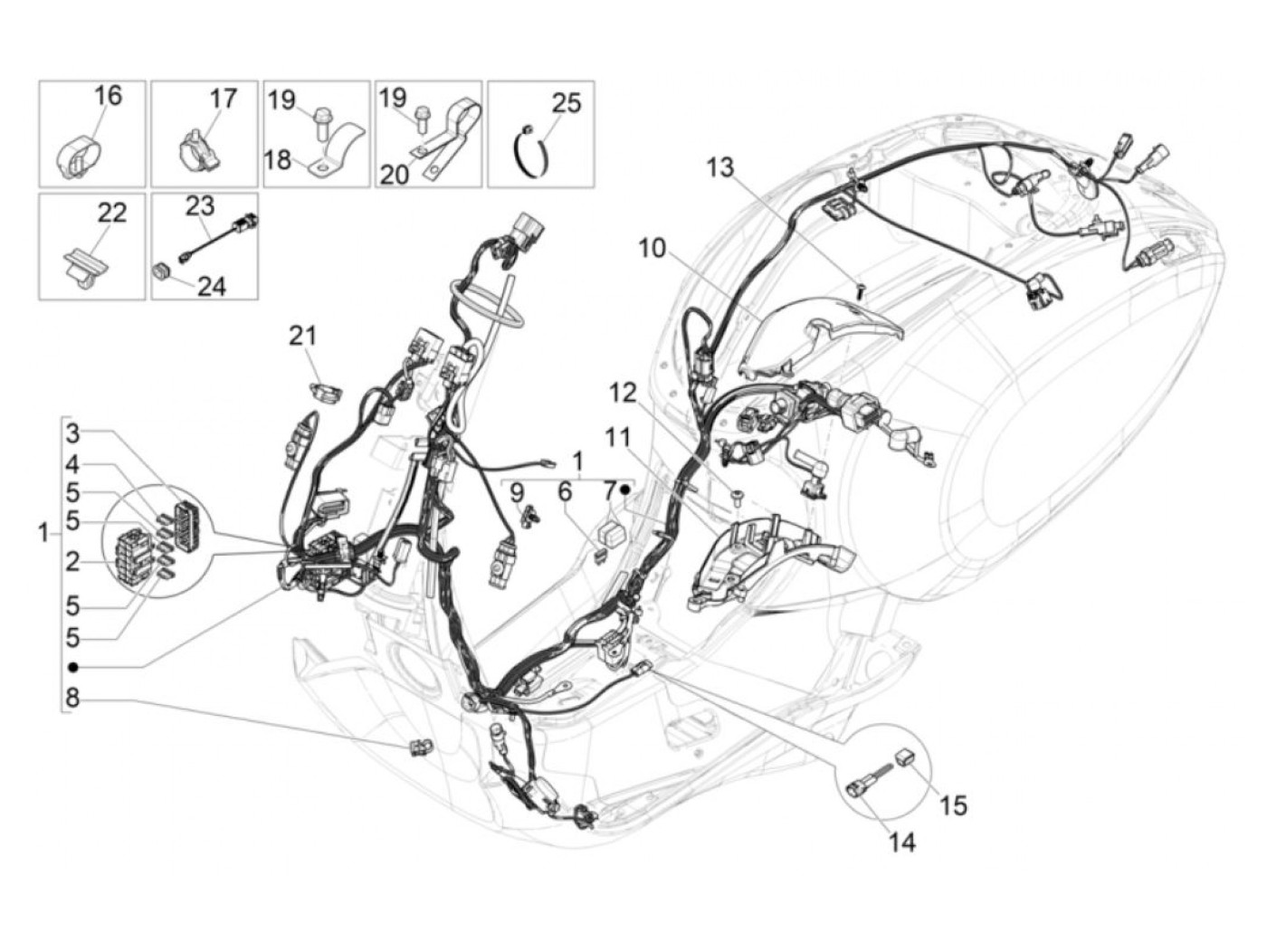 16
17
19
18
19
20
25
22
23
24
13
10
21
12
11
1
9
6
7
3
4
5
5
1
2
5
5
8
15
14