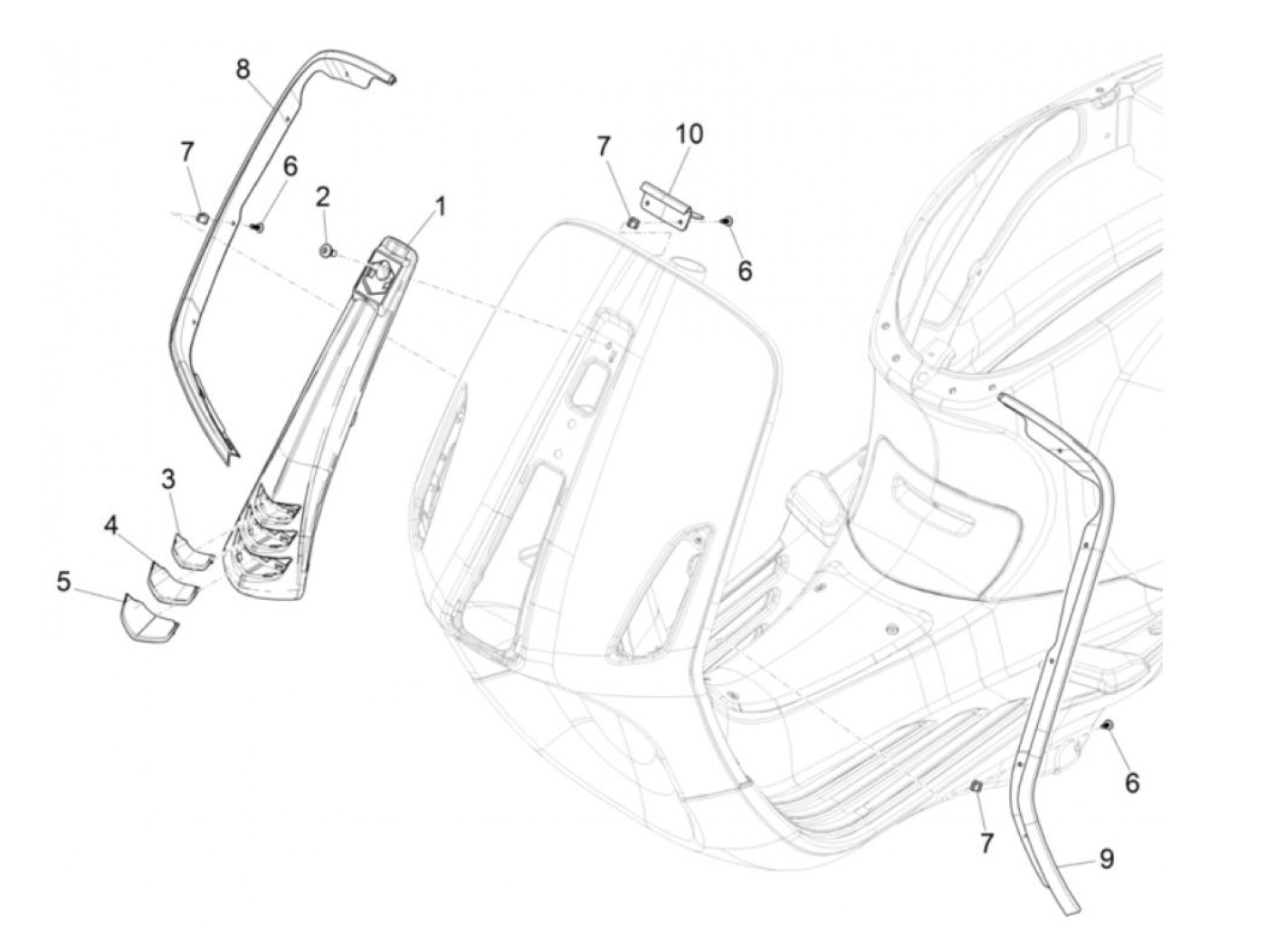 8
7
6
2
1
7
10
6
3
4
5
6
7
9