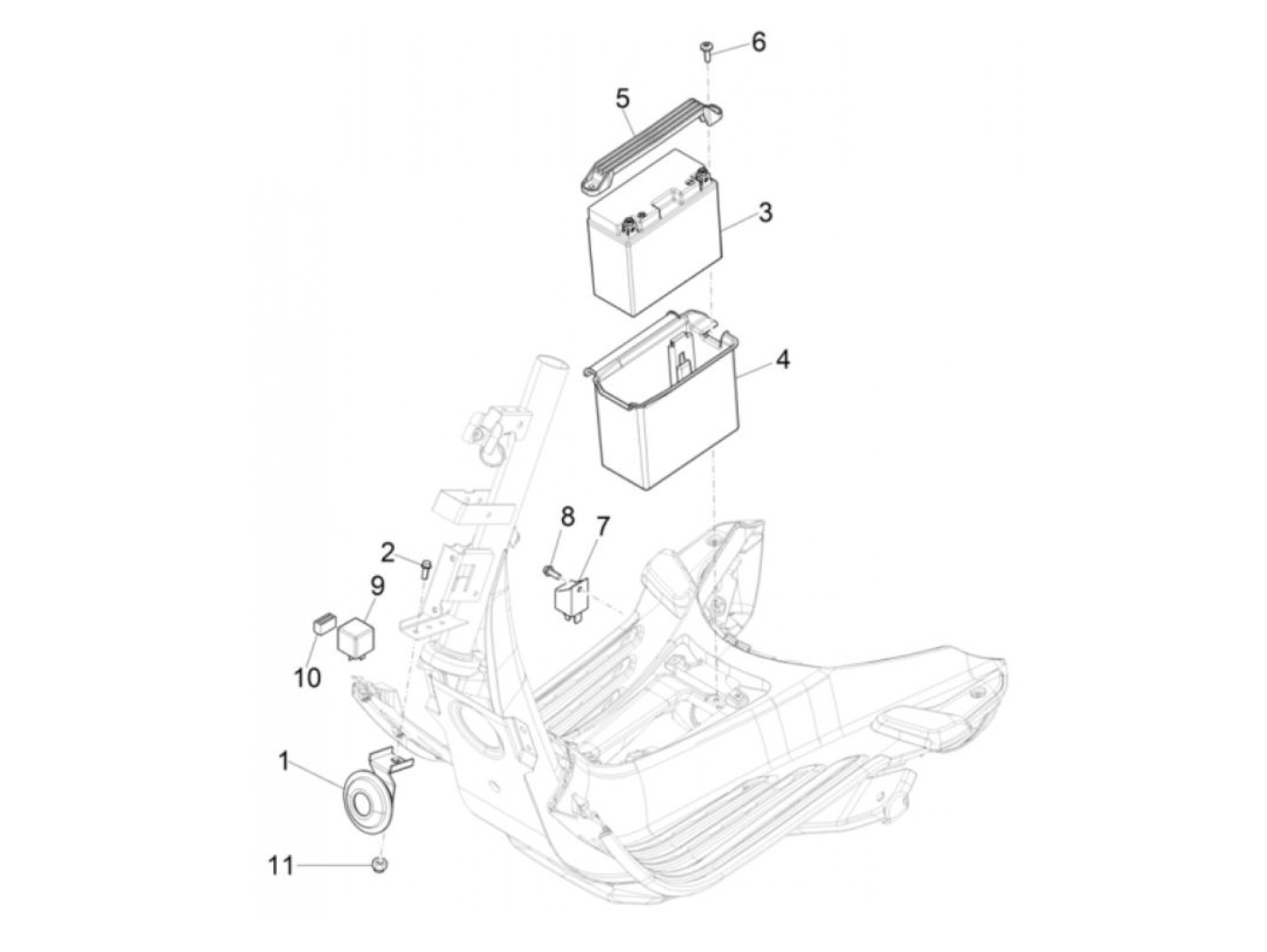 6
5
3
4
8
7
2
9
10
1
11