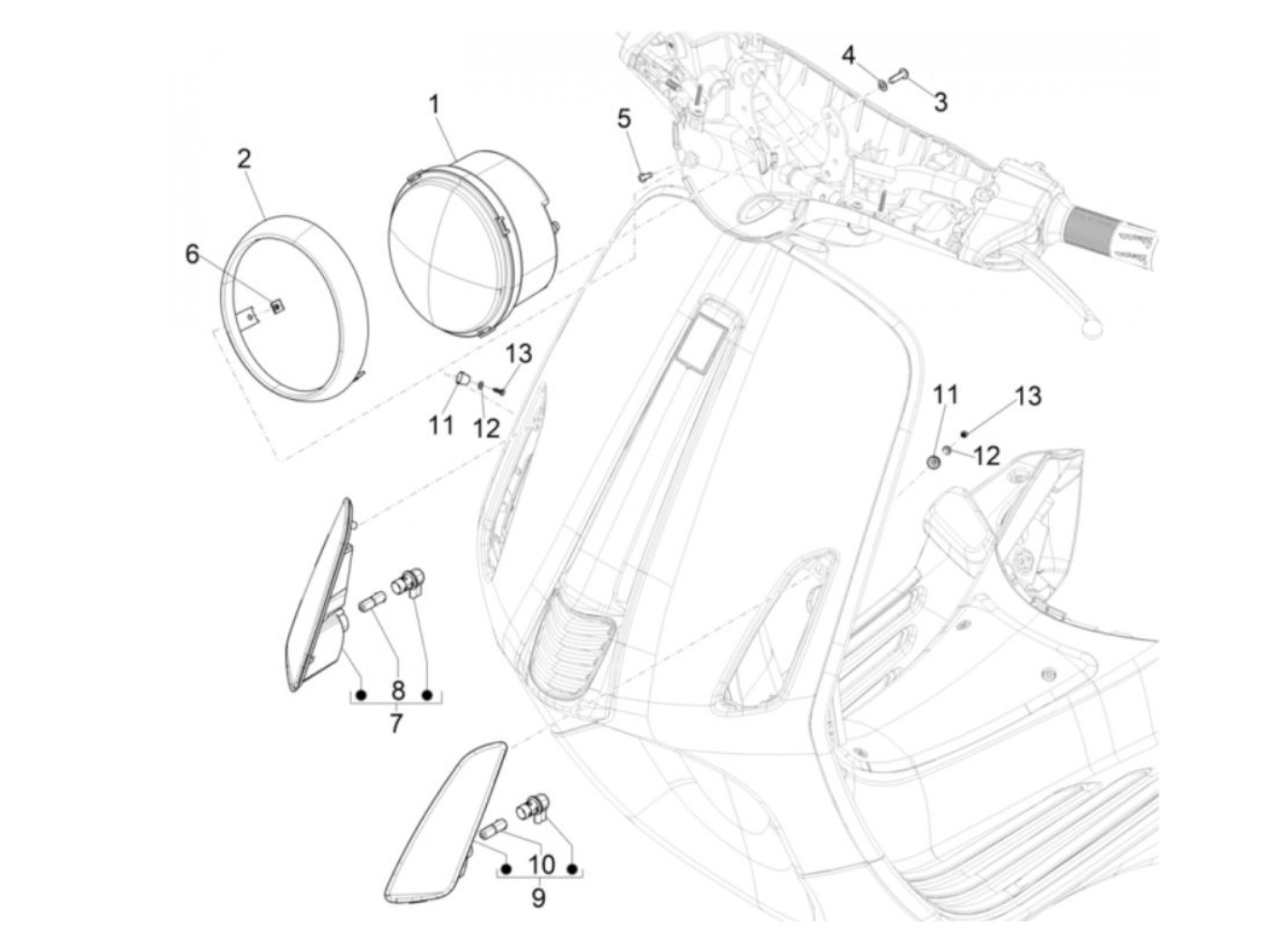 4
3
1
5
2
6
13
11
12
11
13
12
8
7
10
9