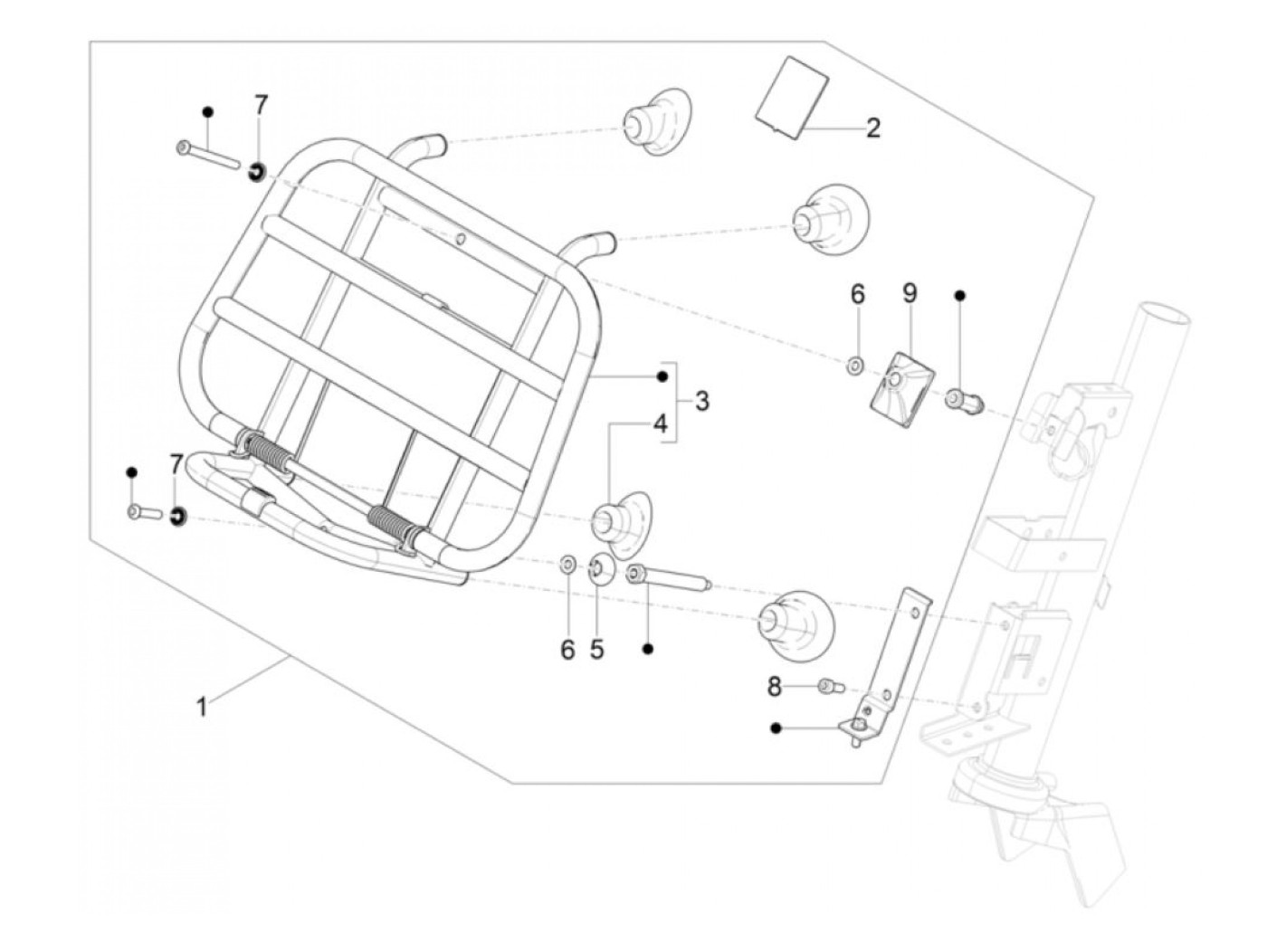 7
2
6
9
3
4
7
6
5
8
1