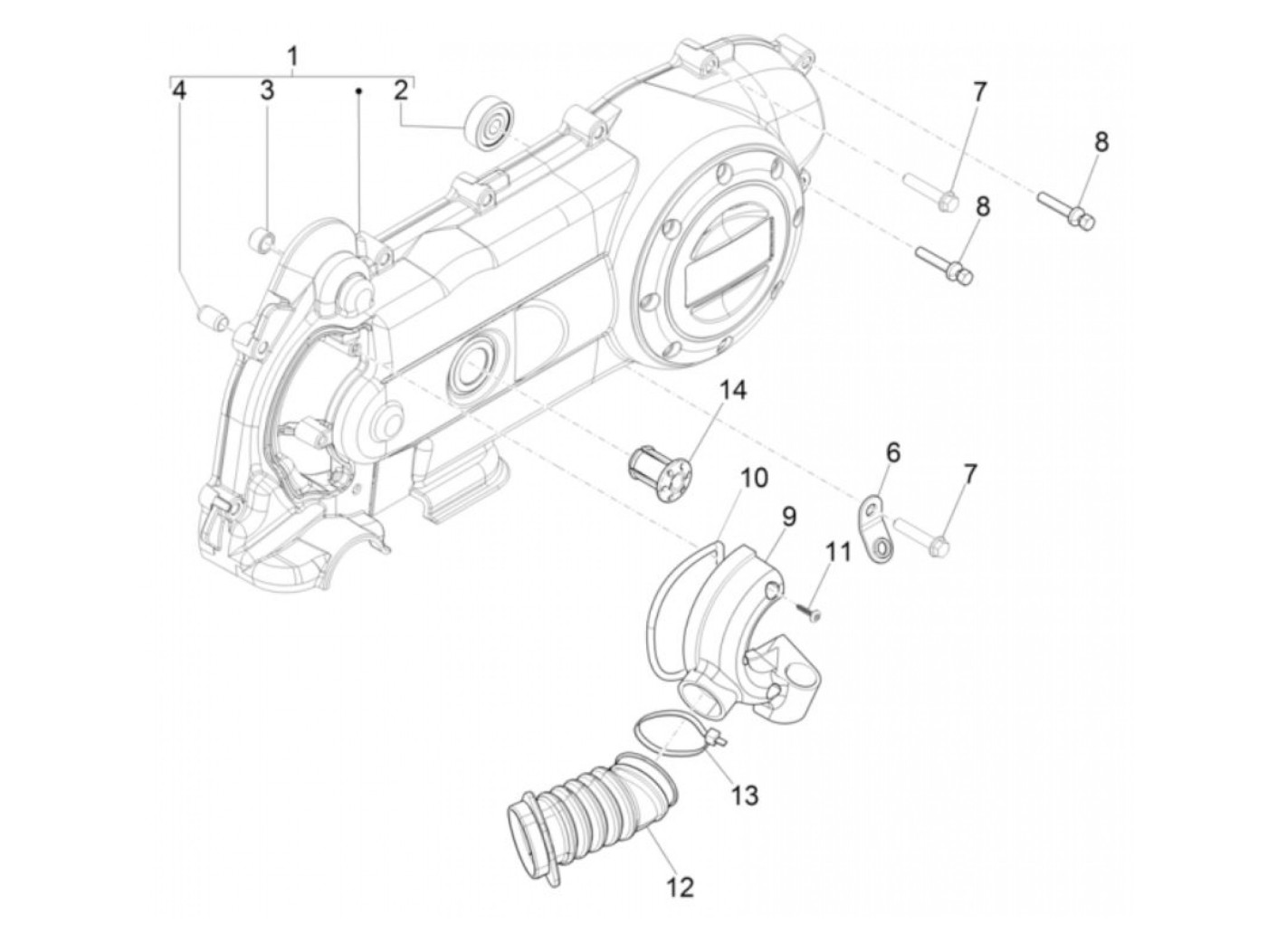 1
4
3
2
7
8
8
14
6
7
10
9
11
13
12