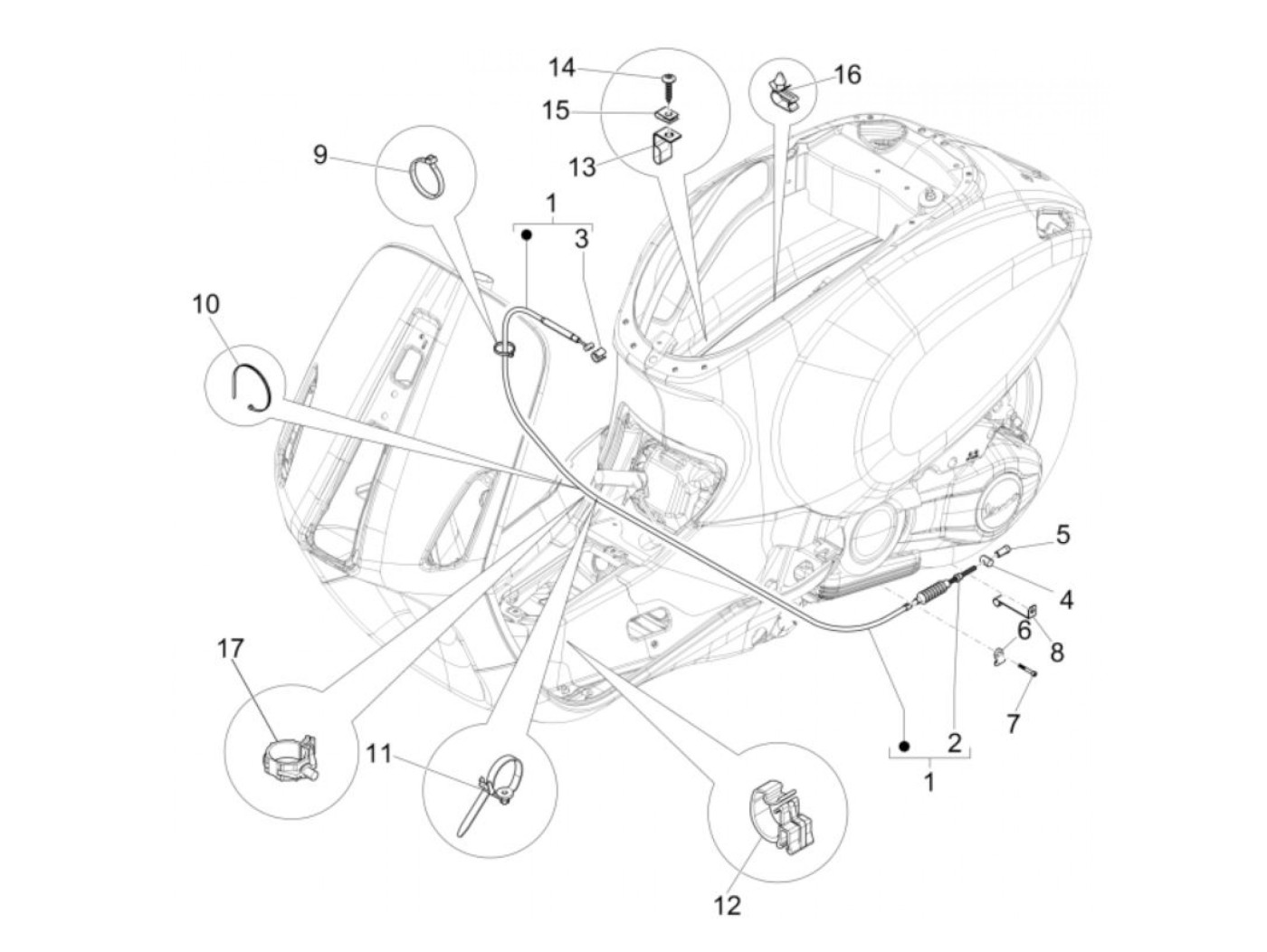 14
15
13
16
9
1
3
10
5
4
6
8
7
17
11
2
1
12