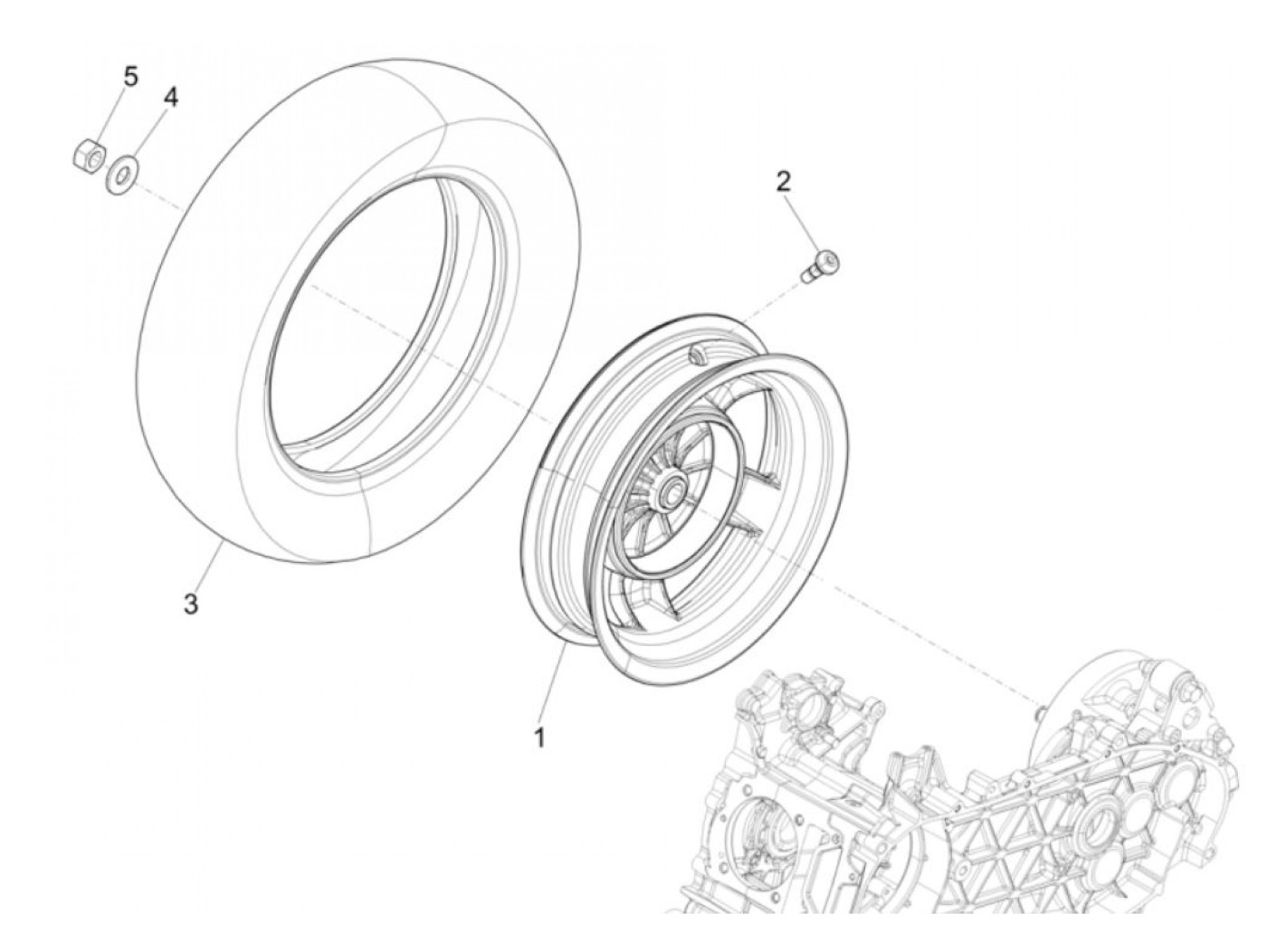 5
4
2
3
1