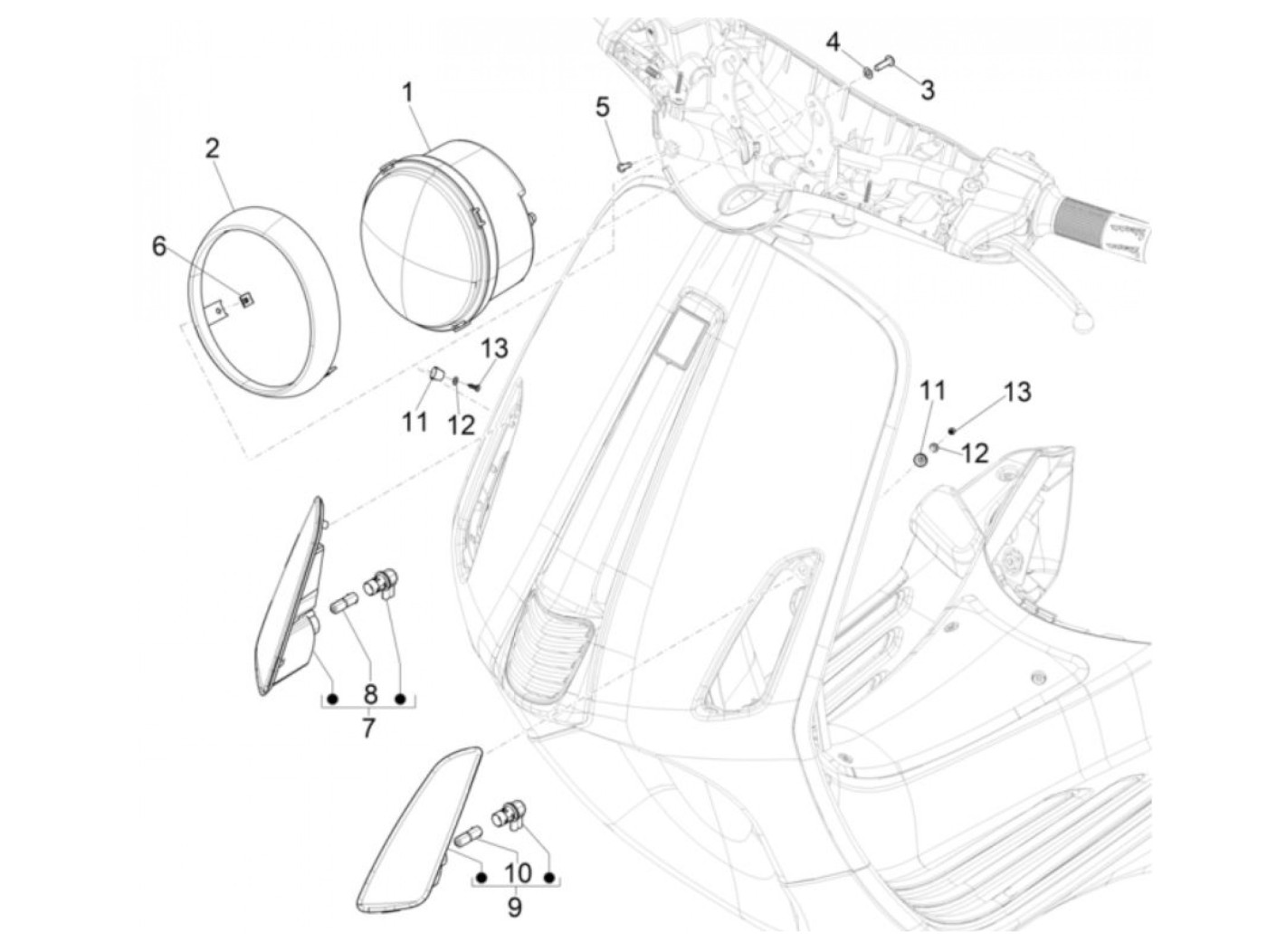 4
3
1
5
2
6
13
11
12
11
13
12
8
7
10
9