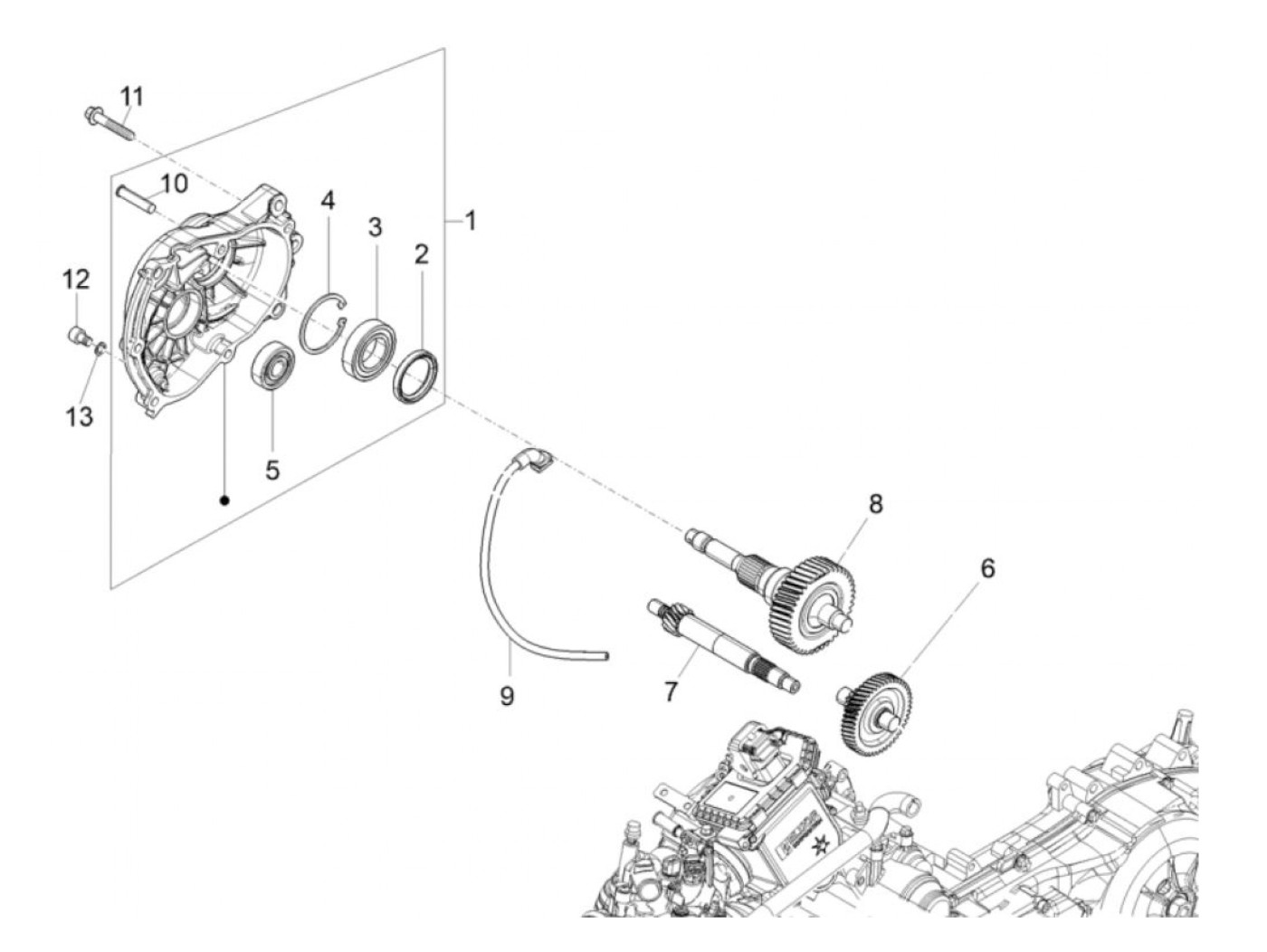 11
10
4
3
2
1
12
13
5
8
6
9
7