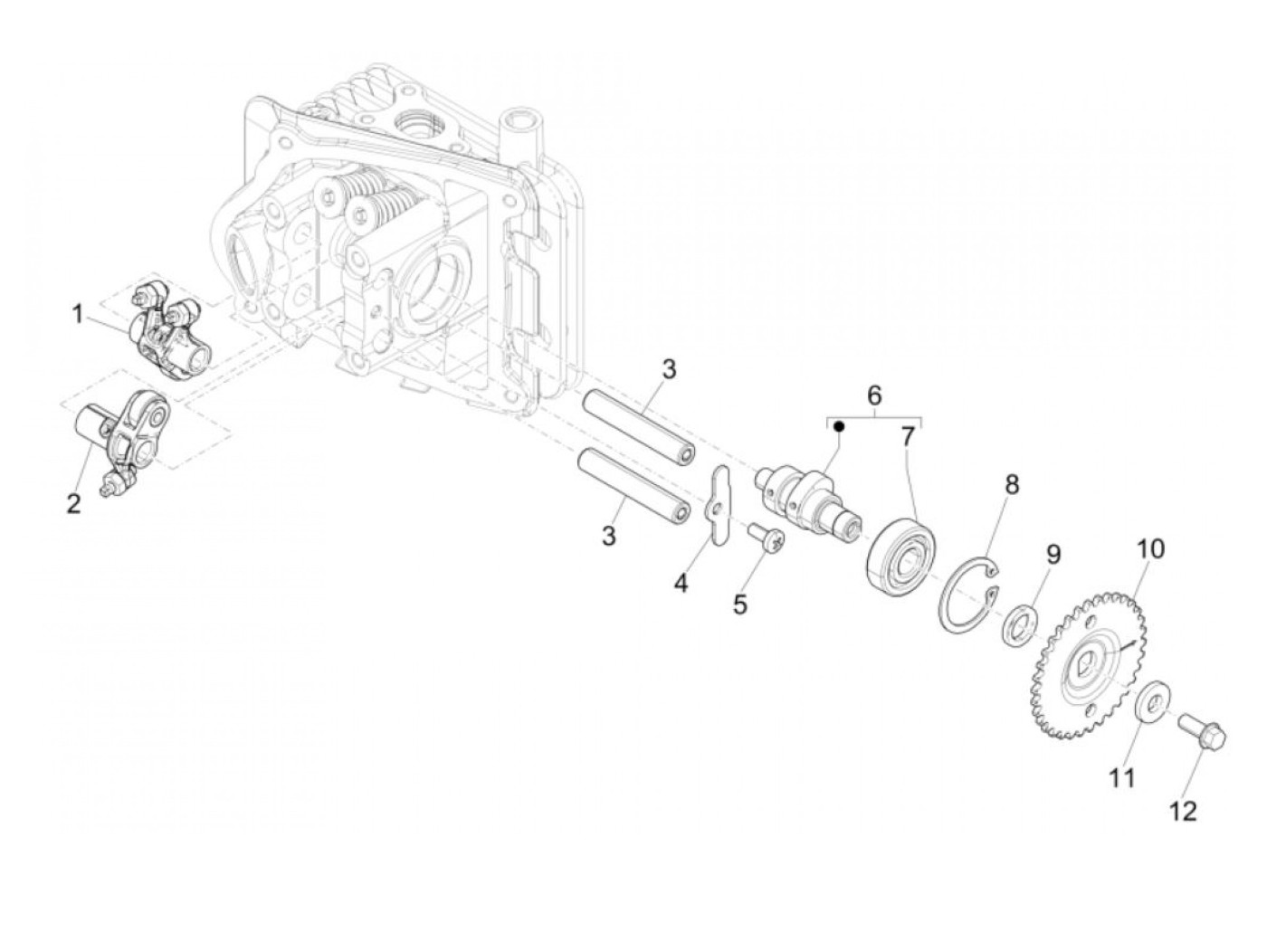 1
2
3
3
4
5
6
7
8
9
10
11
12