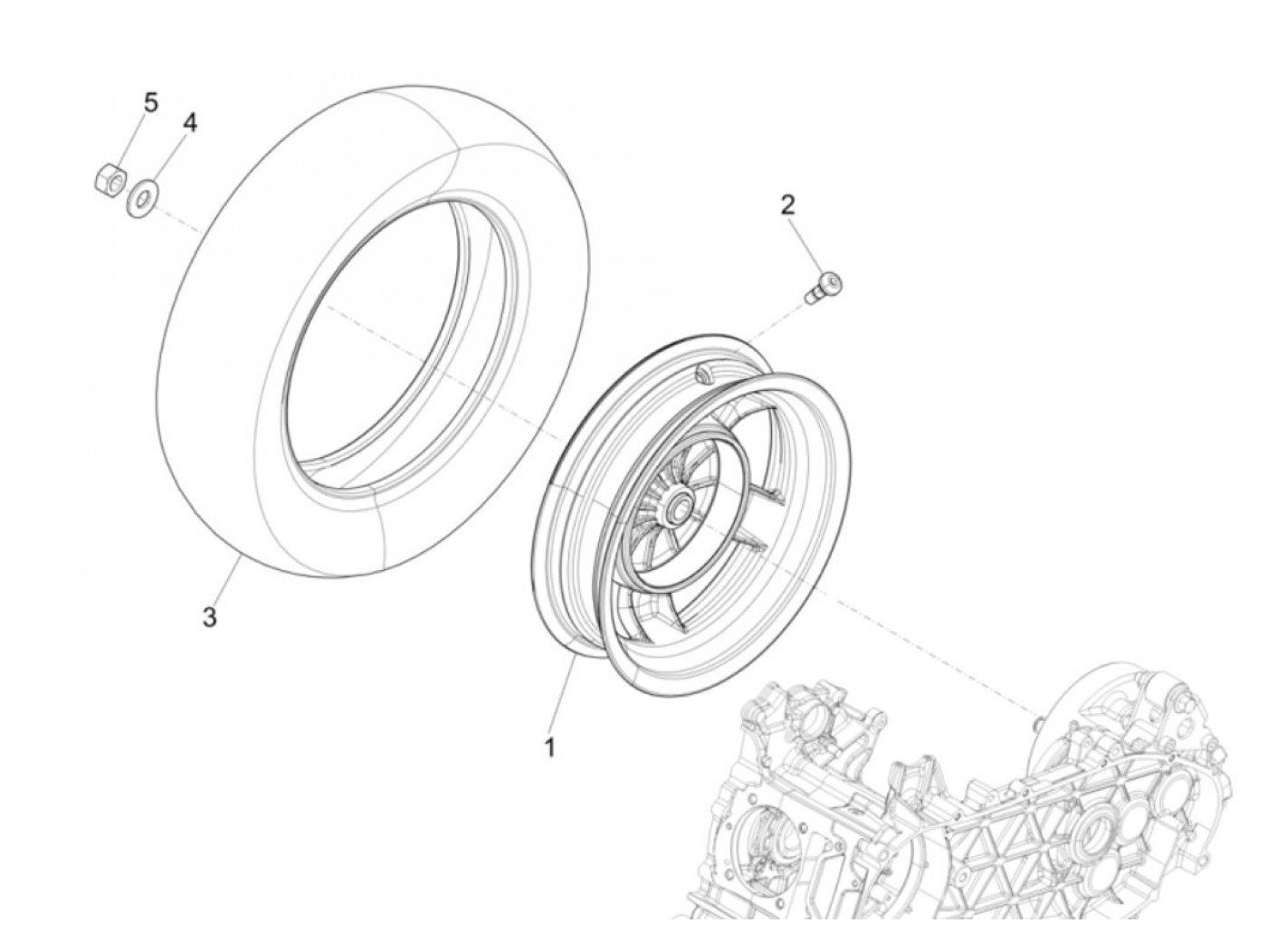 5
4
2
3
1