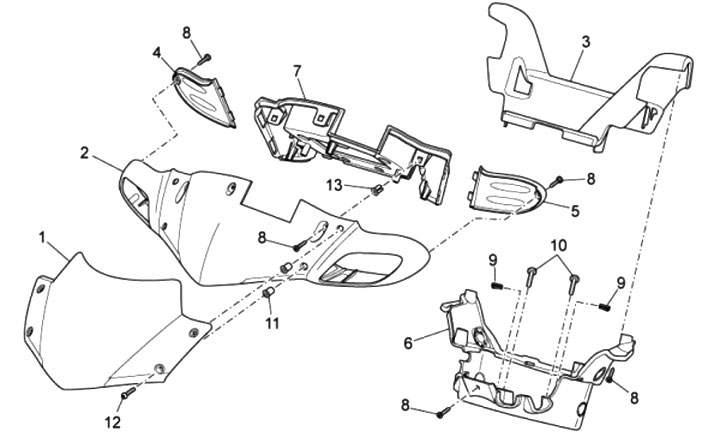 8
4
7
3
2
13
8
5
1
8
10
9
9
11
6
12
8
8