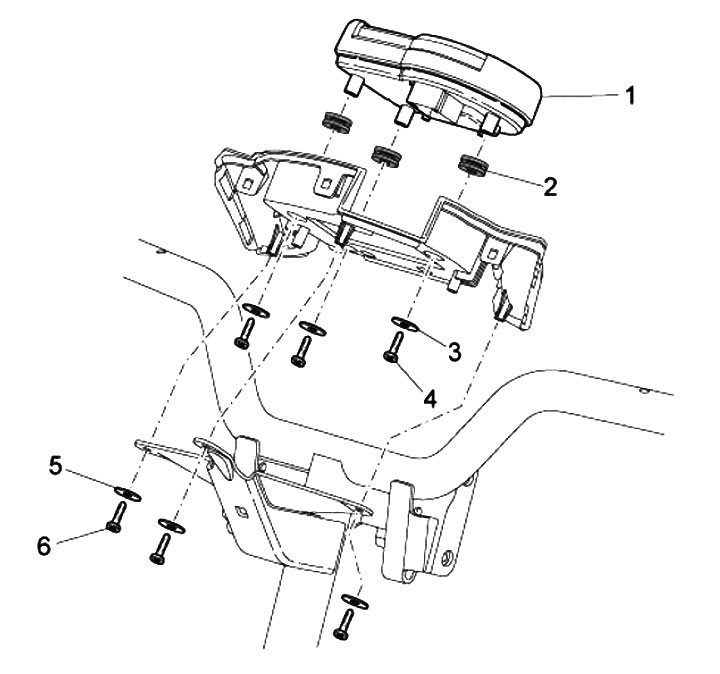 1
2
3
4
5
6