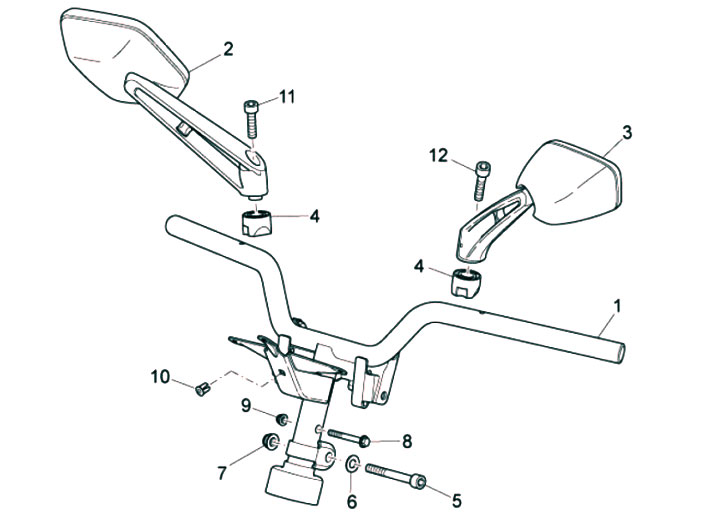 2
11
3
12
4
4
1
10
9
8
7
6
5