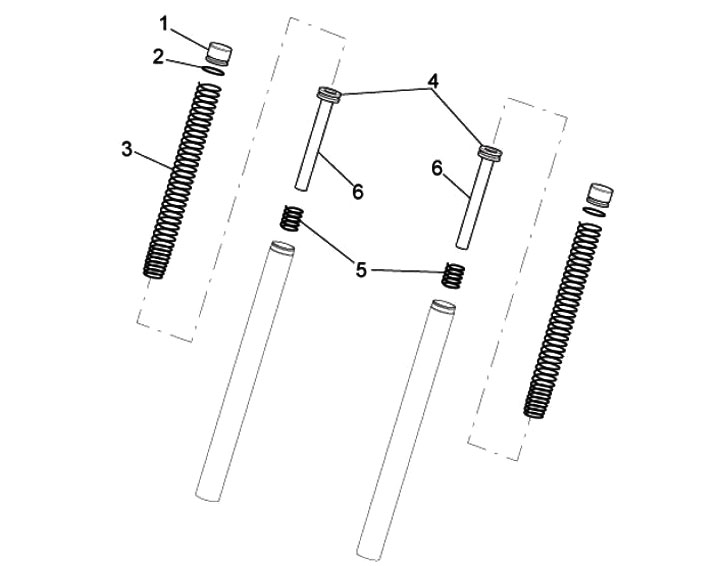 1
2
3
4
6
6
5