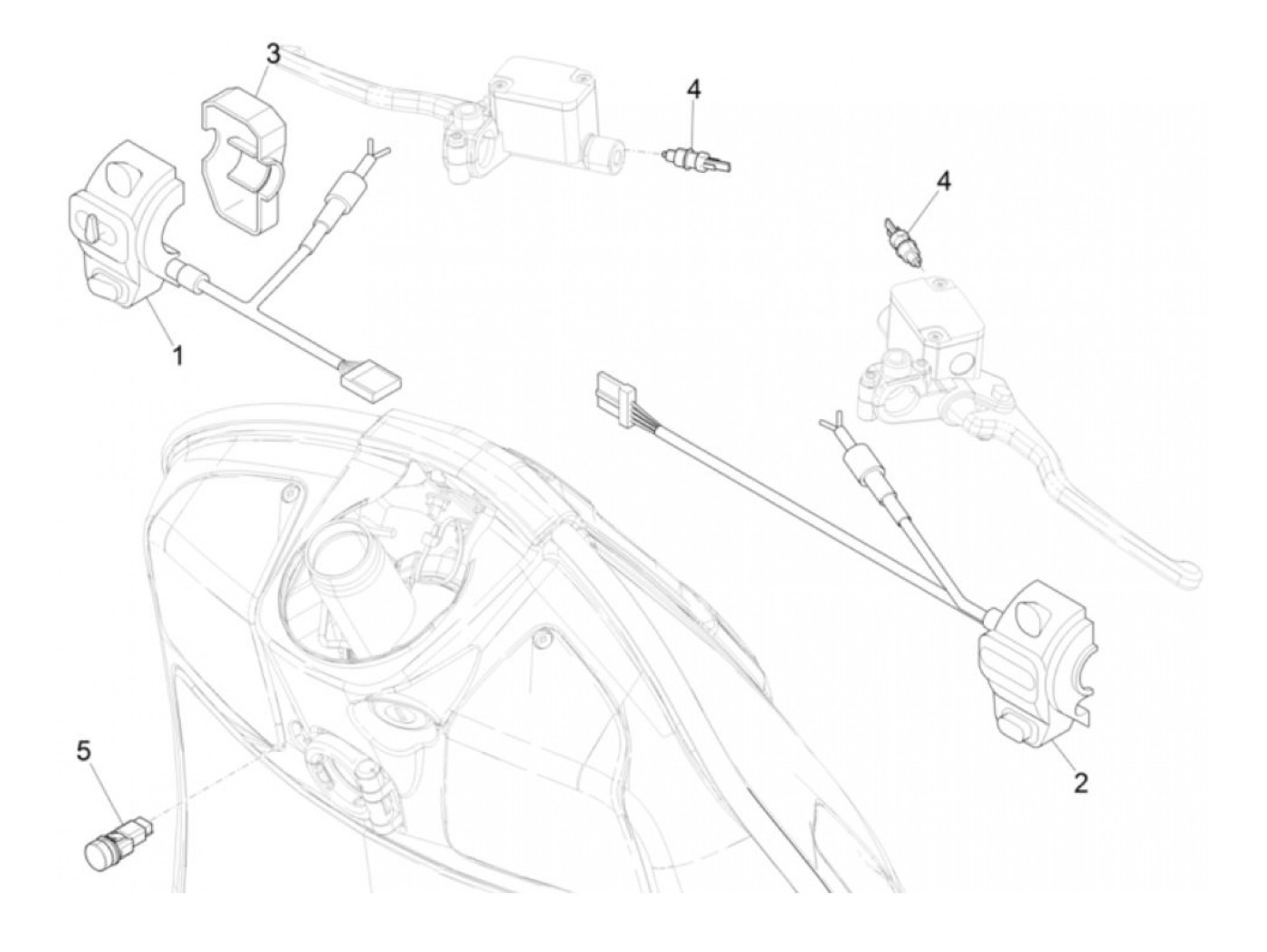 3
4
4
1
5
2