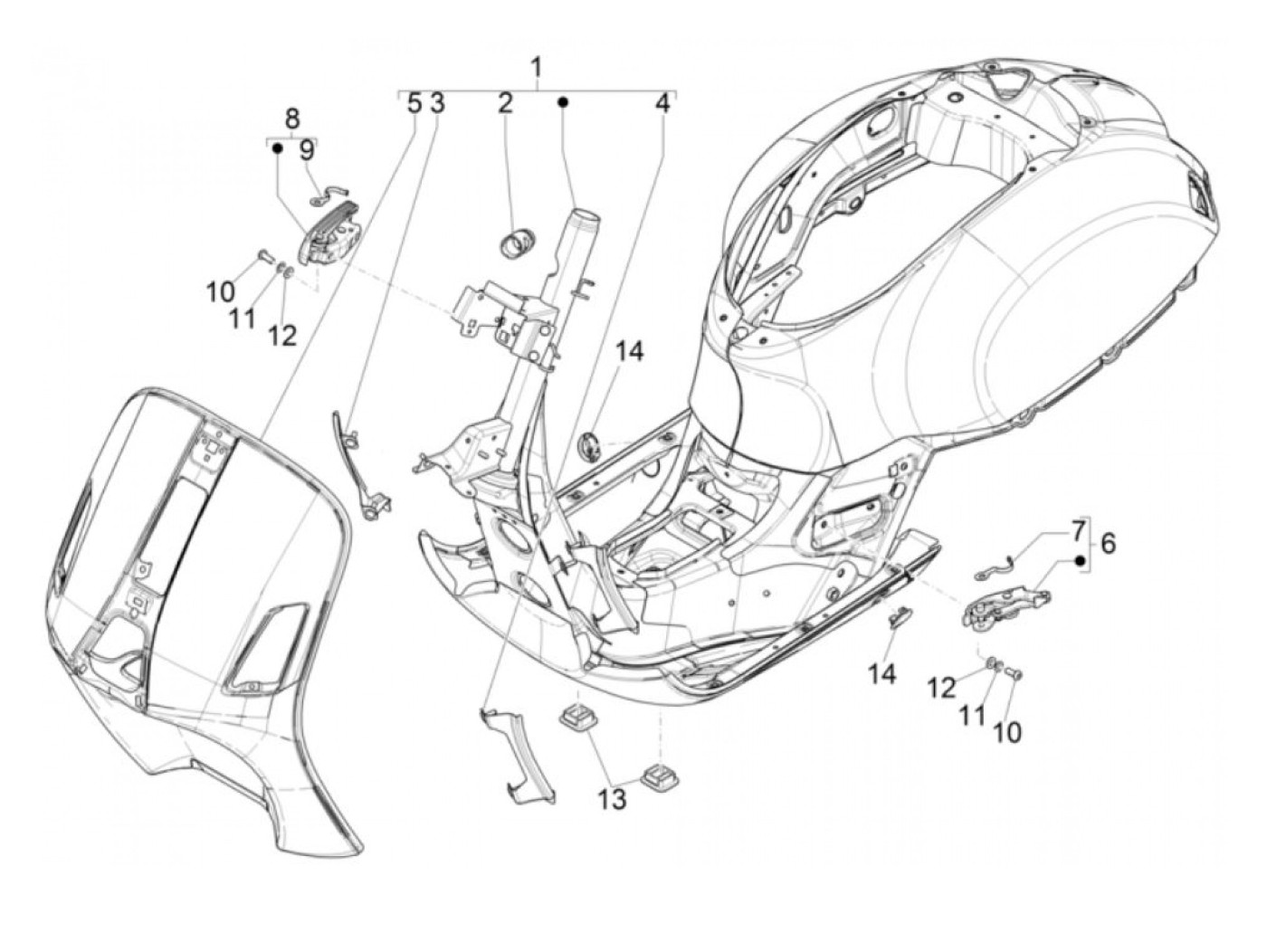 1
5 3 2 4
8
9
10
11
12
14
7
6
14
12
11
10
13