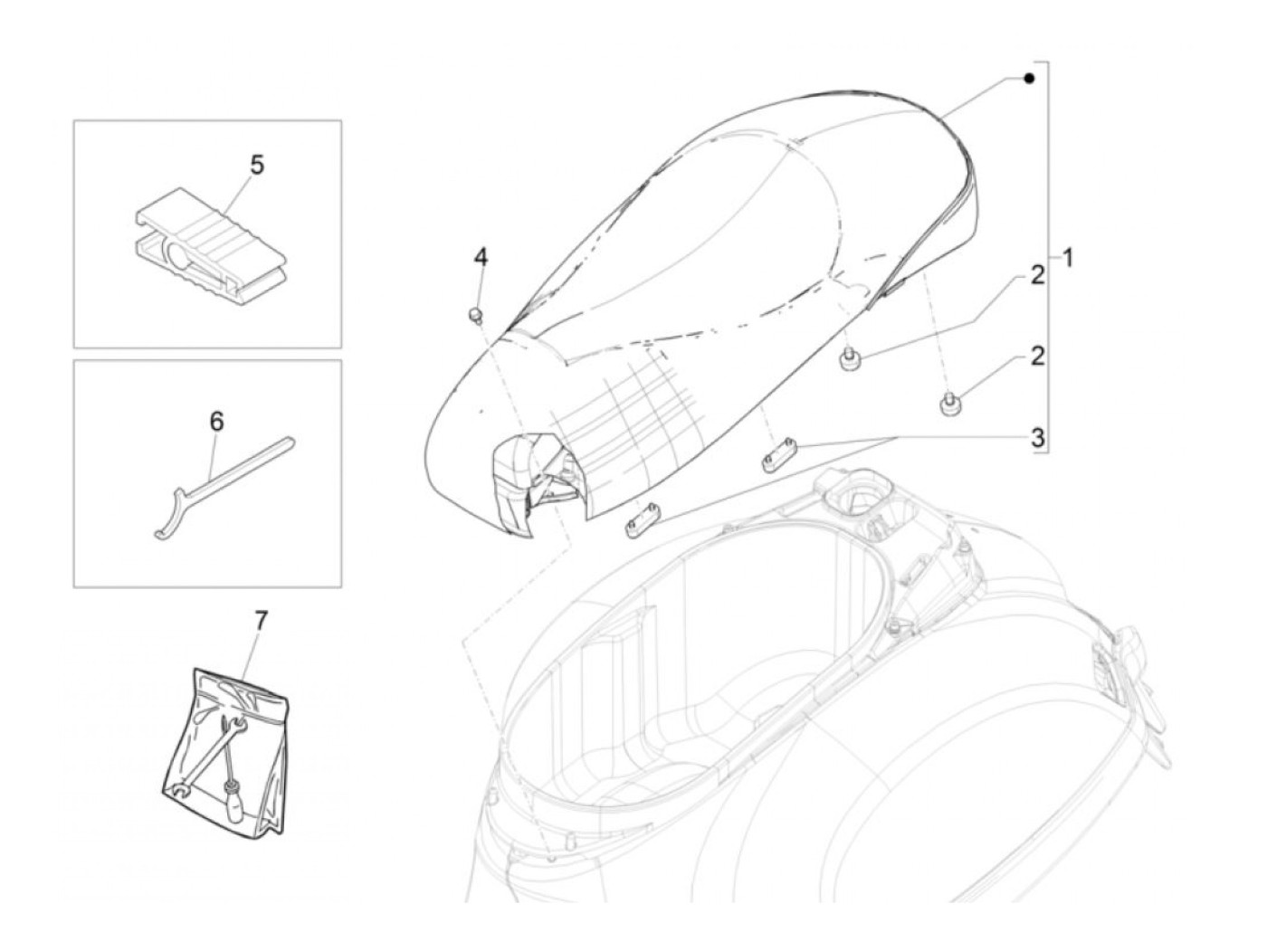 5

6

7

4

1

2

2

3