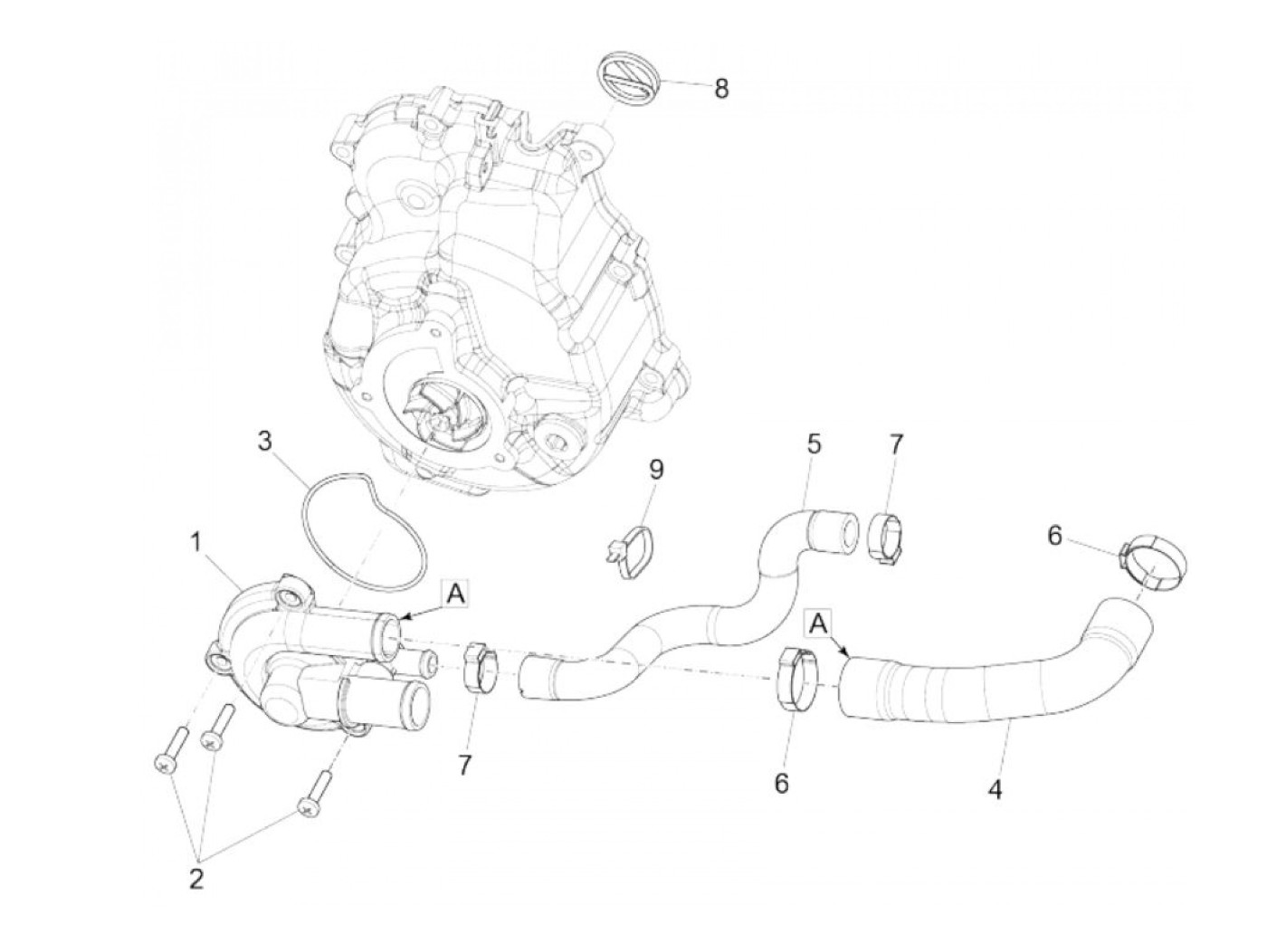 8
3
9
5
7
6
1
A
A
7
6
4
2