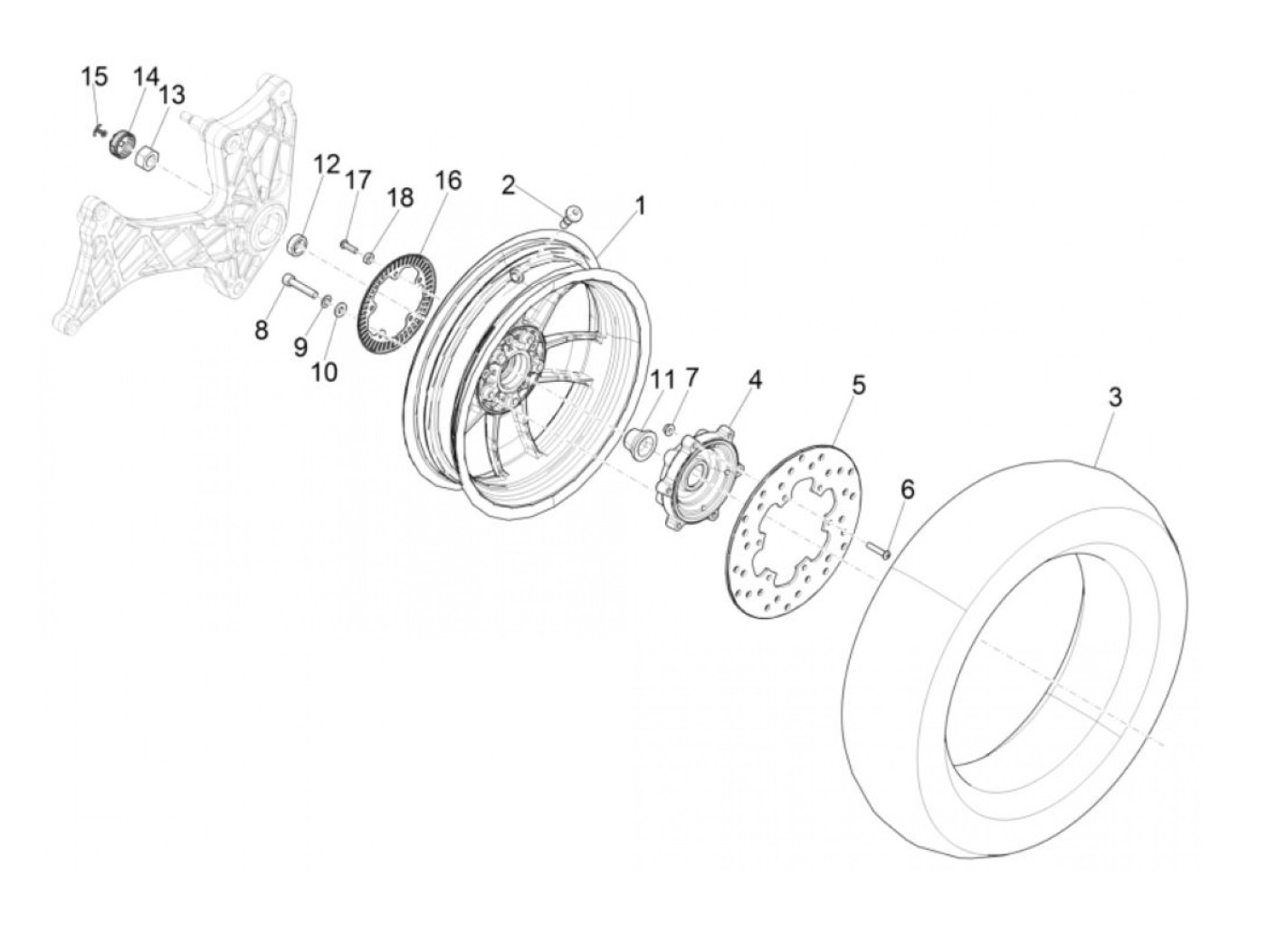 15
14
13
12
17
18
16
2
1
8
9
10
11
7
4
5
3
6