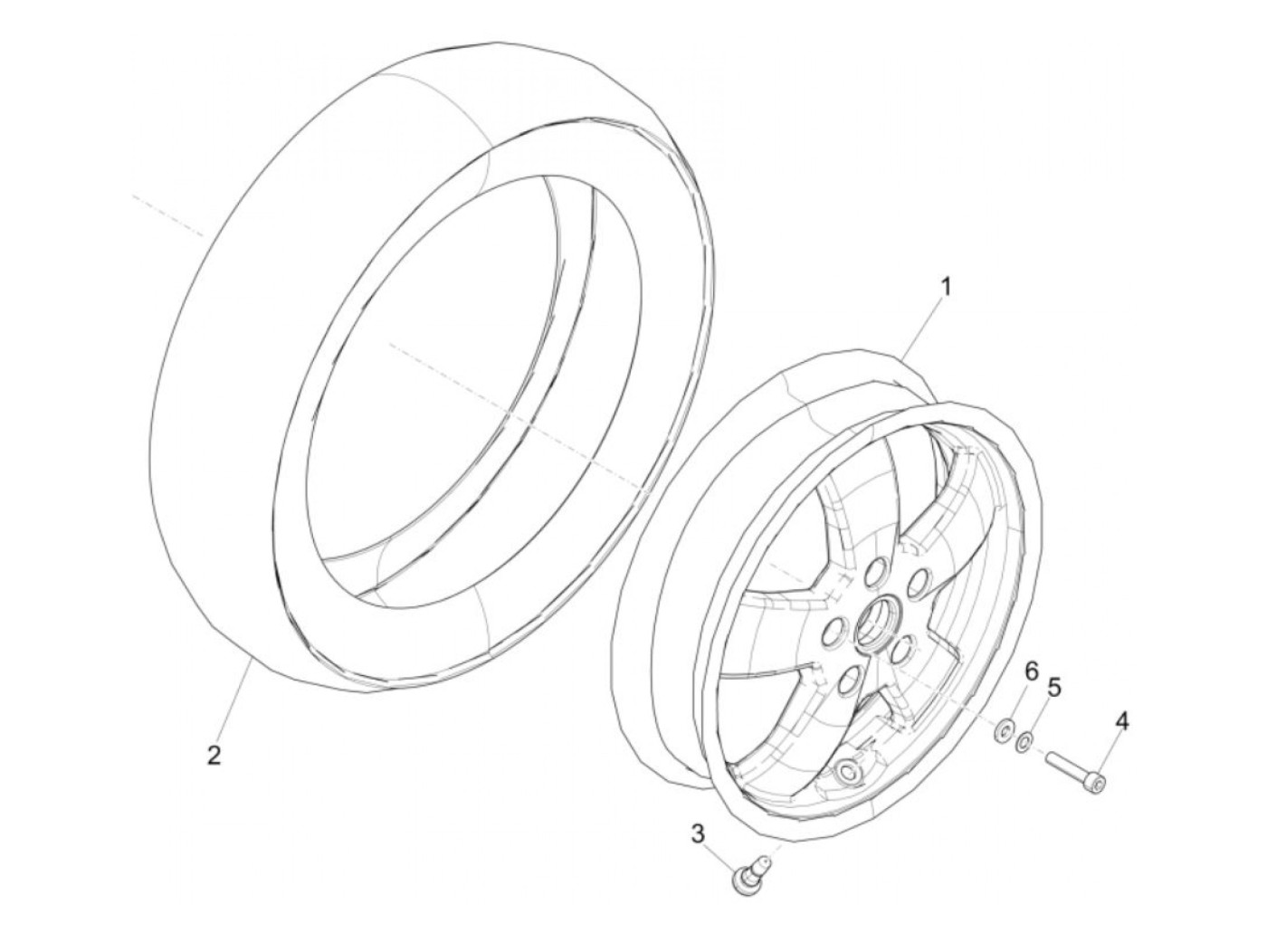 1
2
6
5
4
3