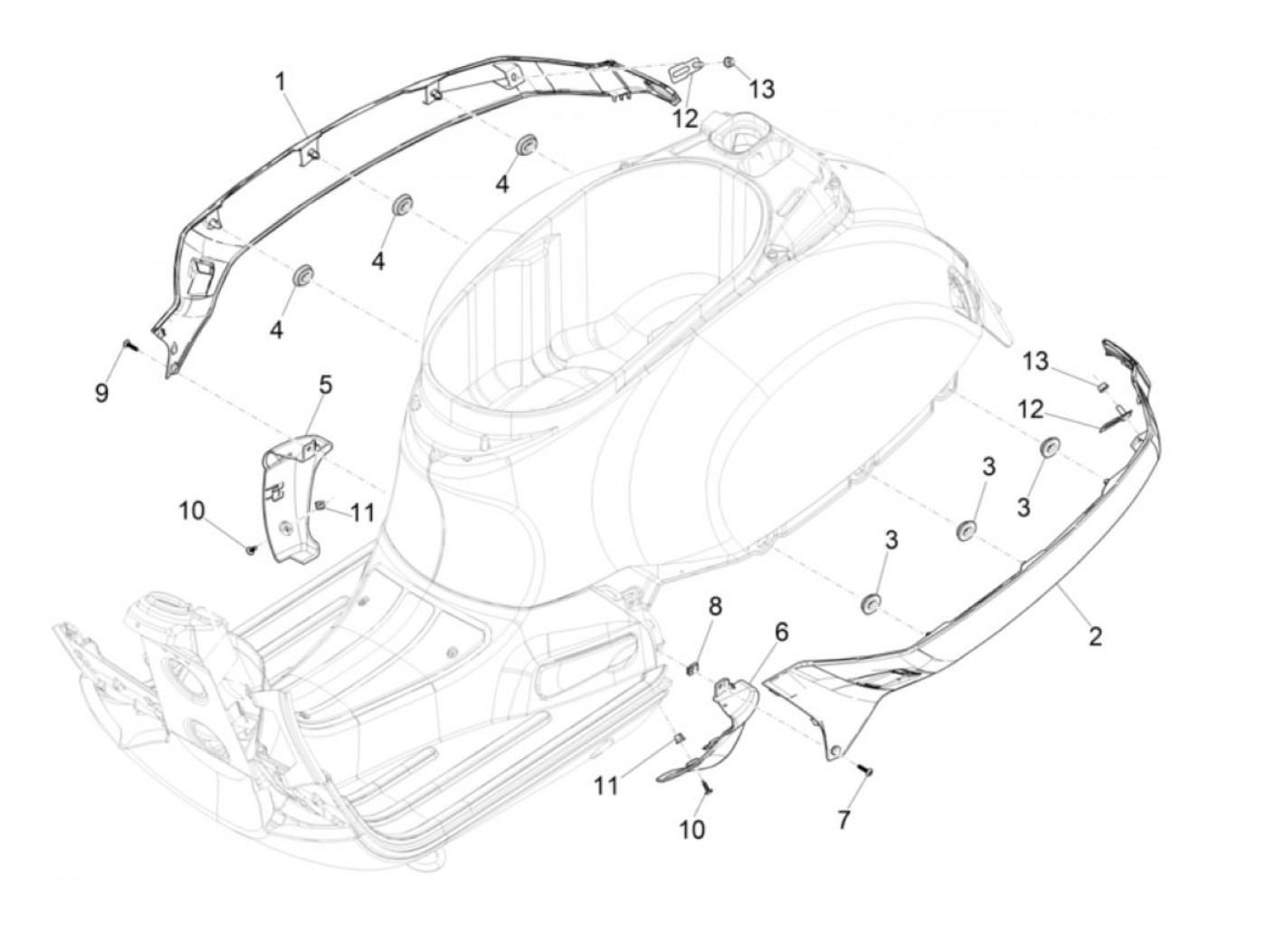 1
12
13
4
4
4
9
5
10
11
13
12
3
3
3
2
8
6
11
10
7