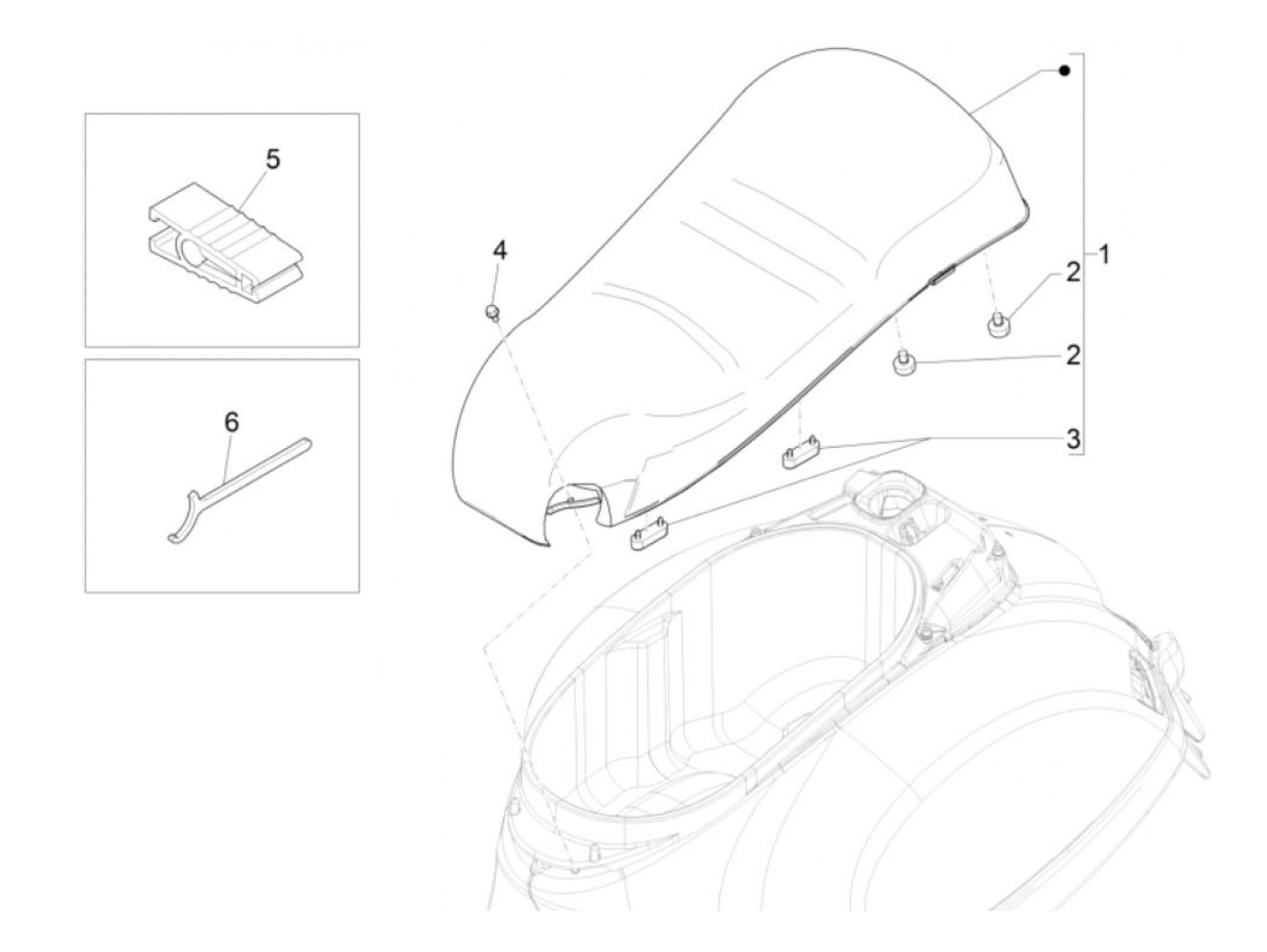 5

6

4

1

2

2

3