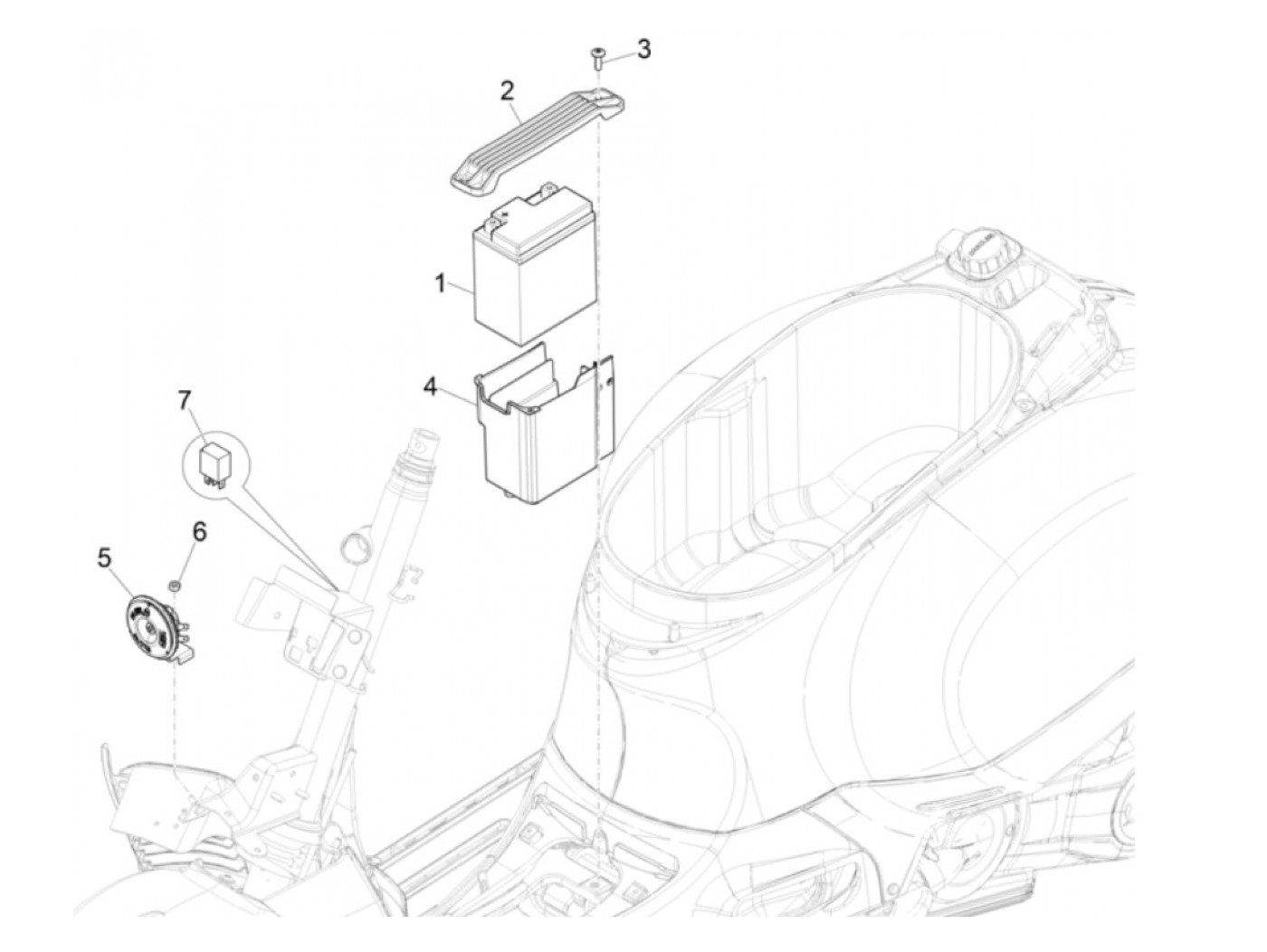 3
2
1
4
7
6
5