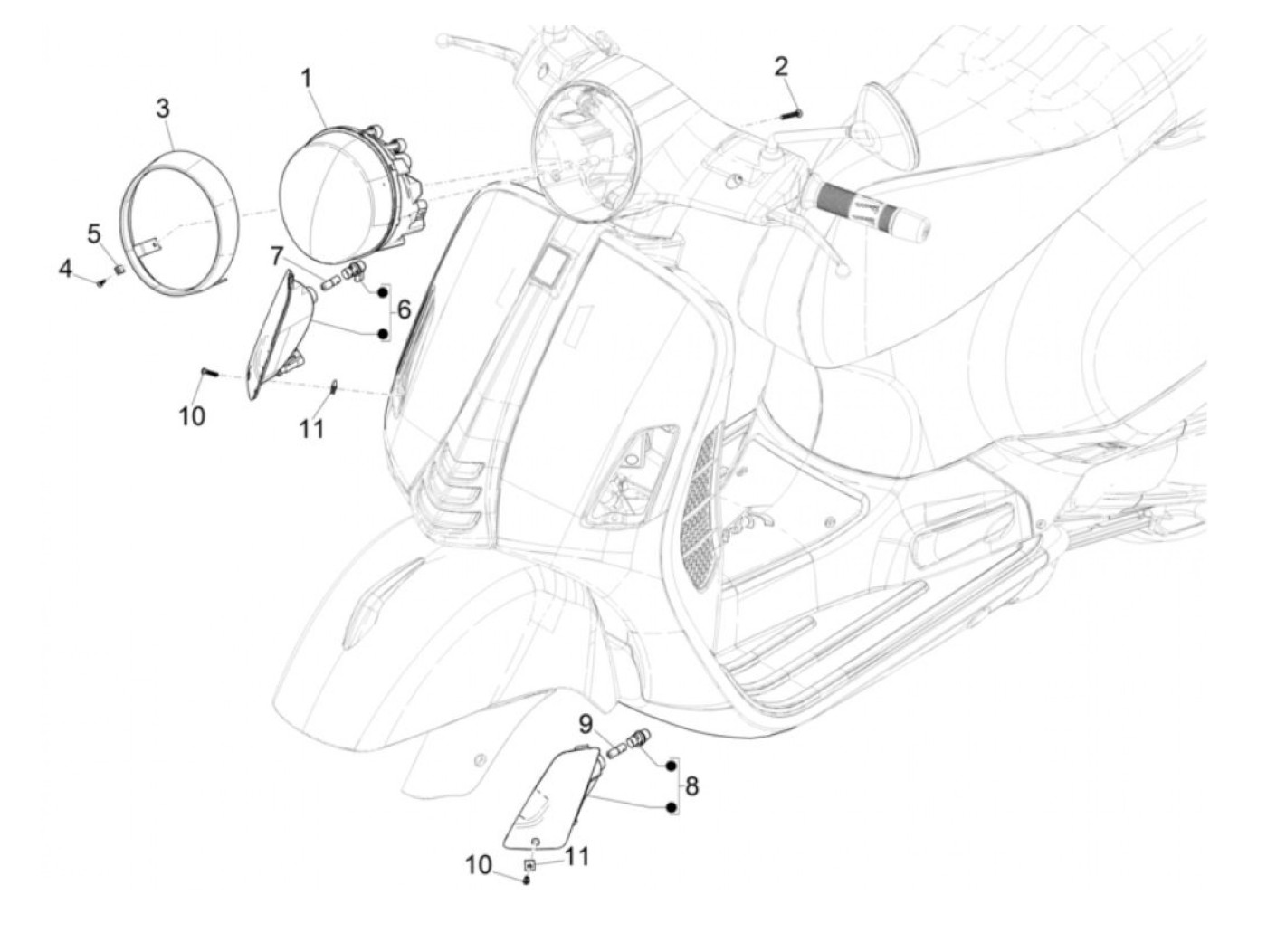 3
1
2
5
4
7
6
10
11
9
8
10
11