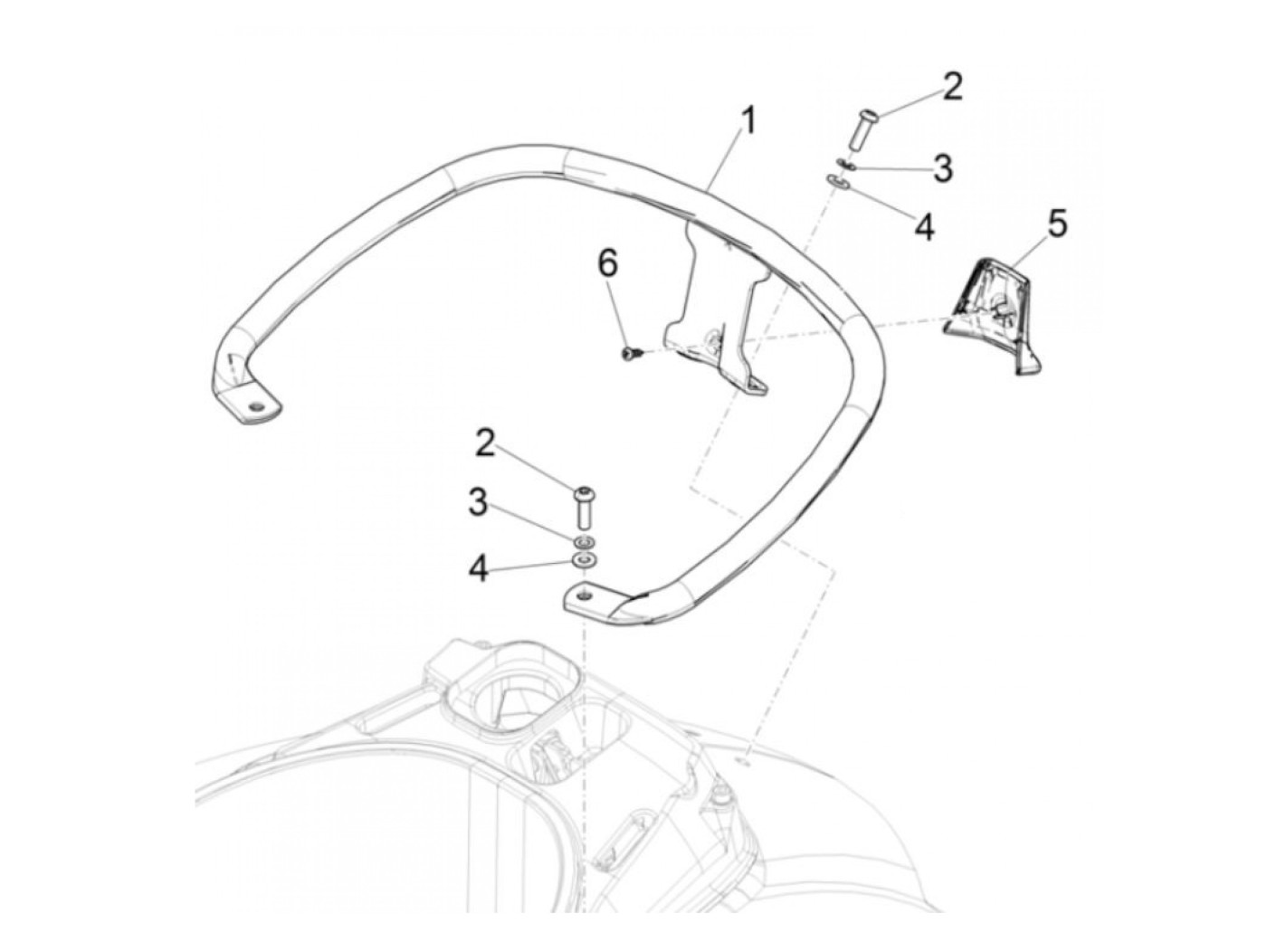 1
2
3
4
5
6
2
3
4