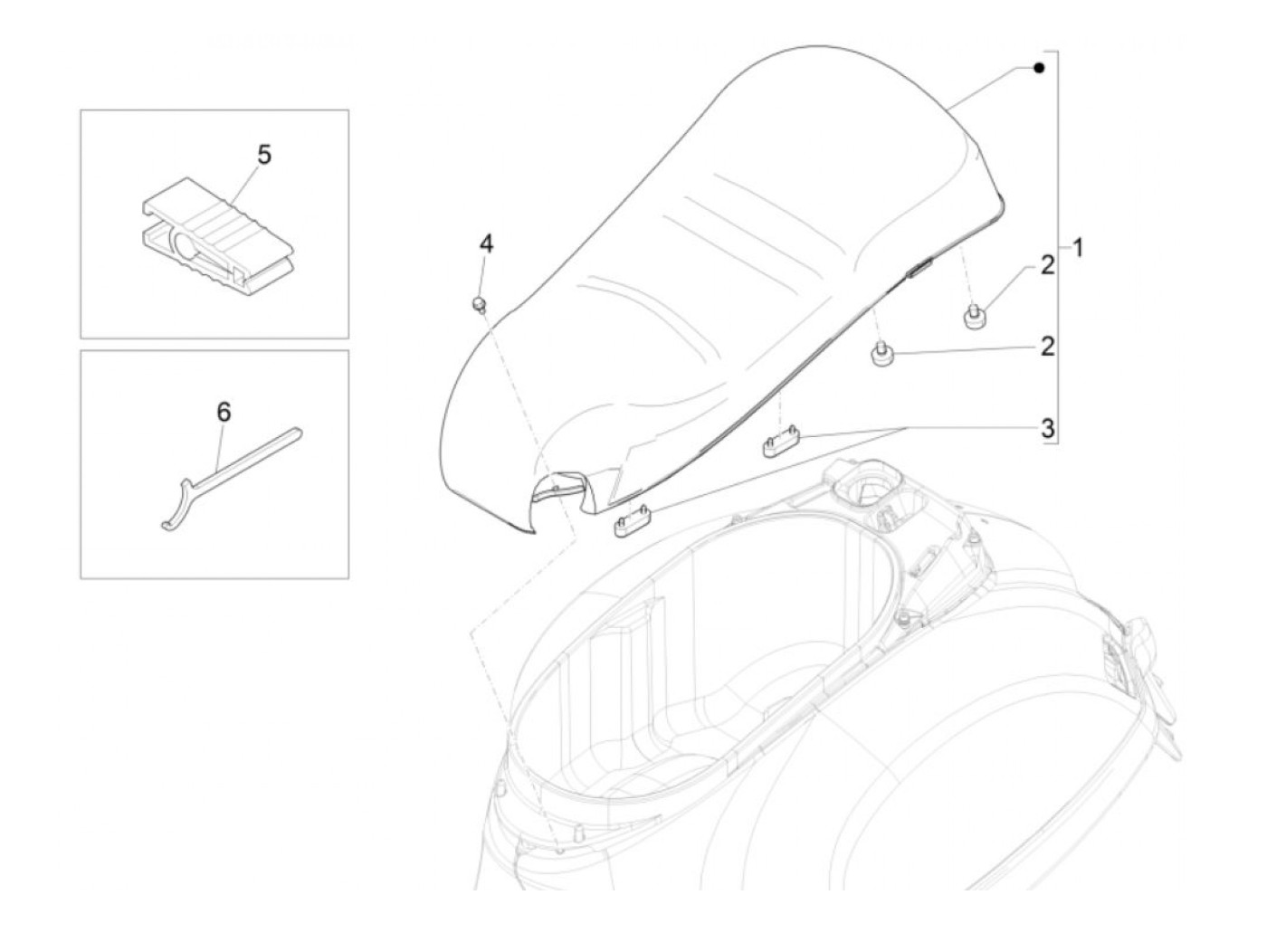 5

6

4

1

2

2

3