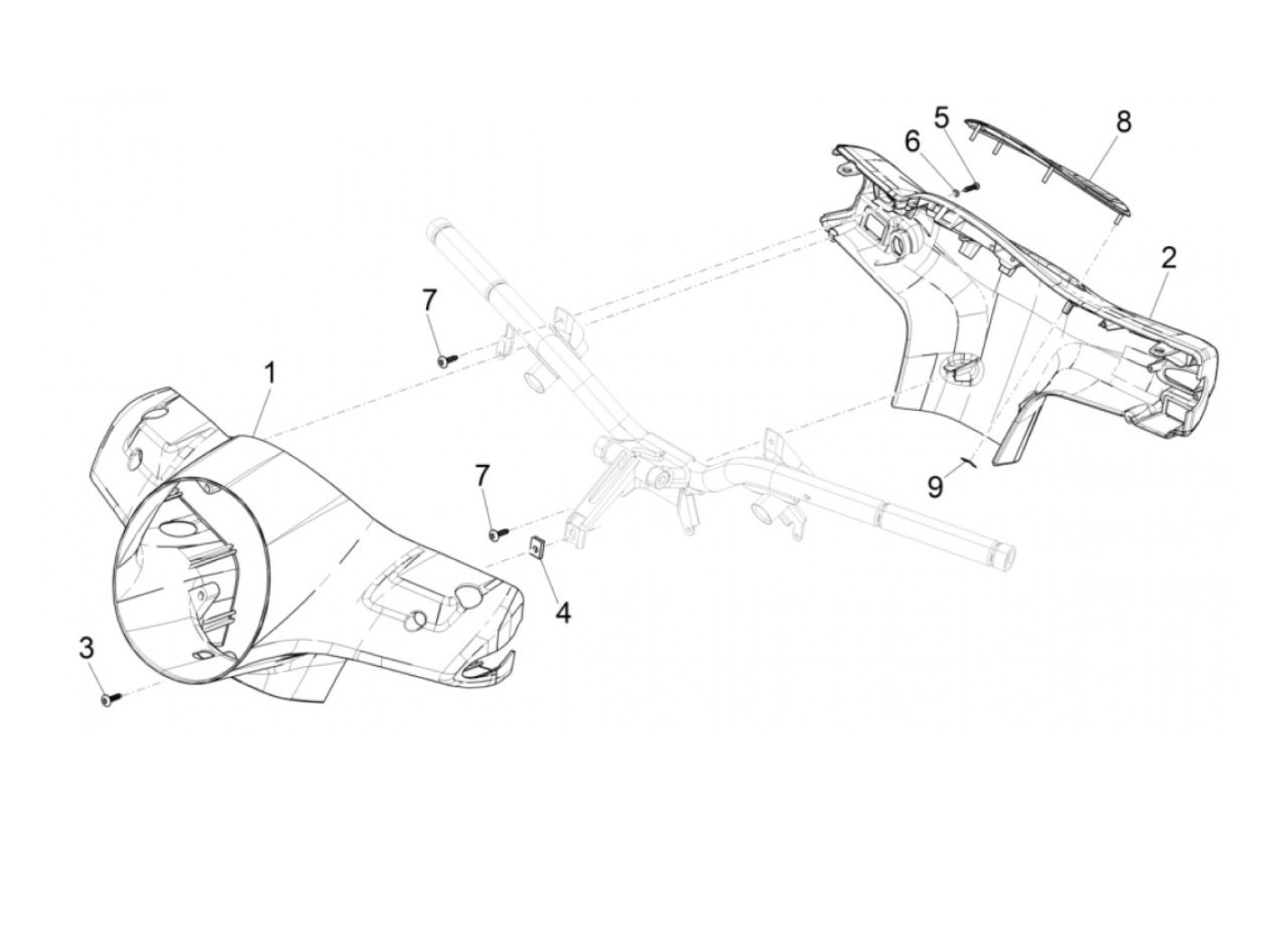 5
8
6
2
7
1
9
7
4
3