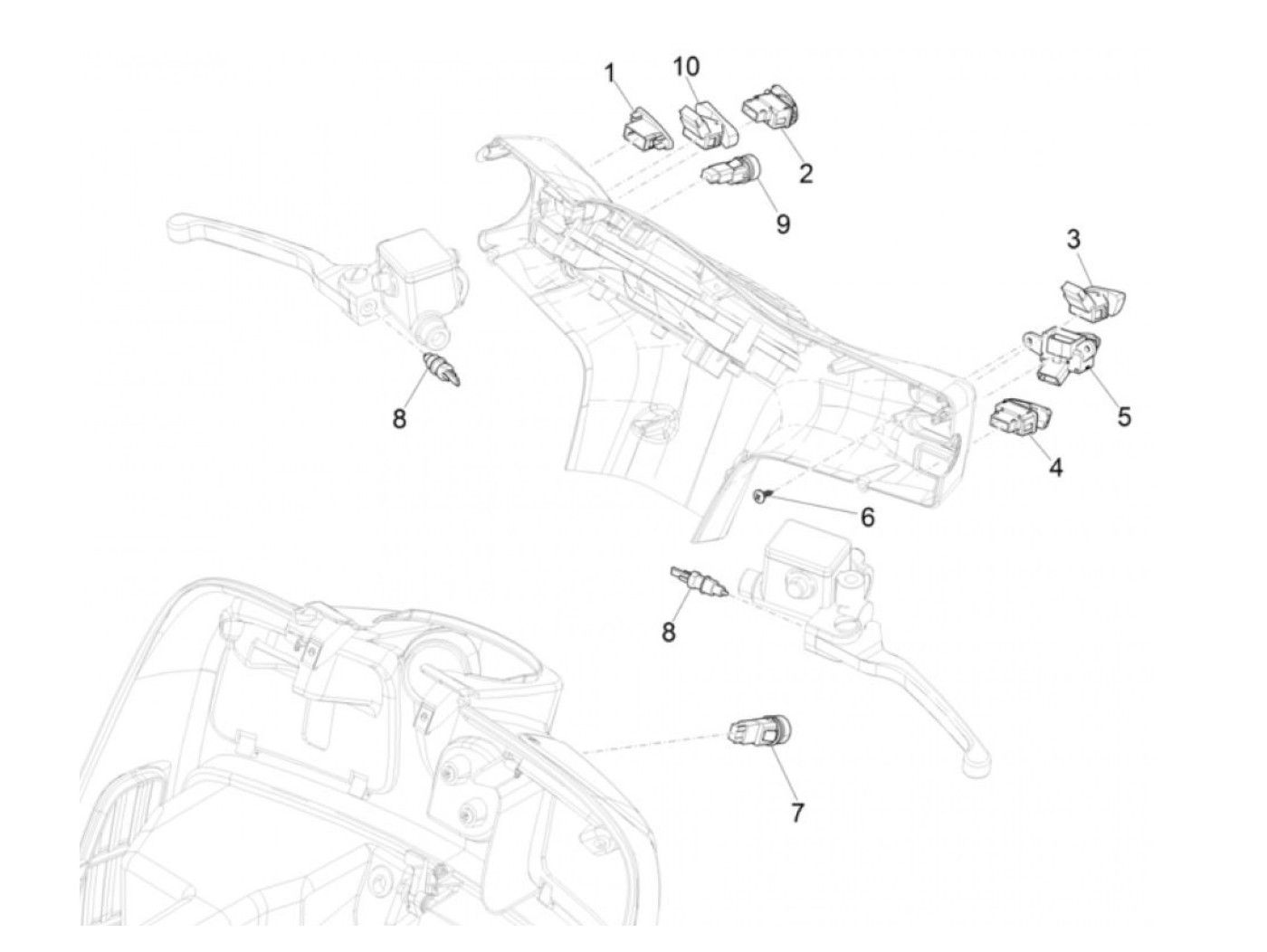 1
10
2
9
3
5
4
8
6
8
7