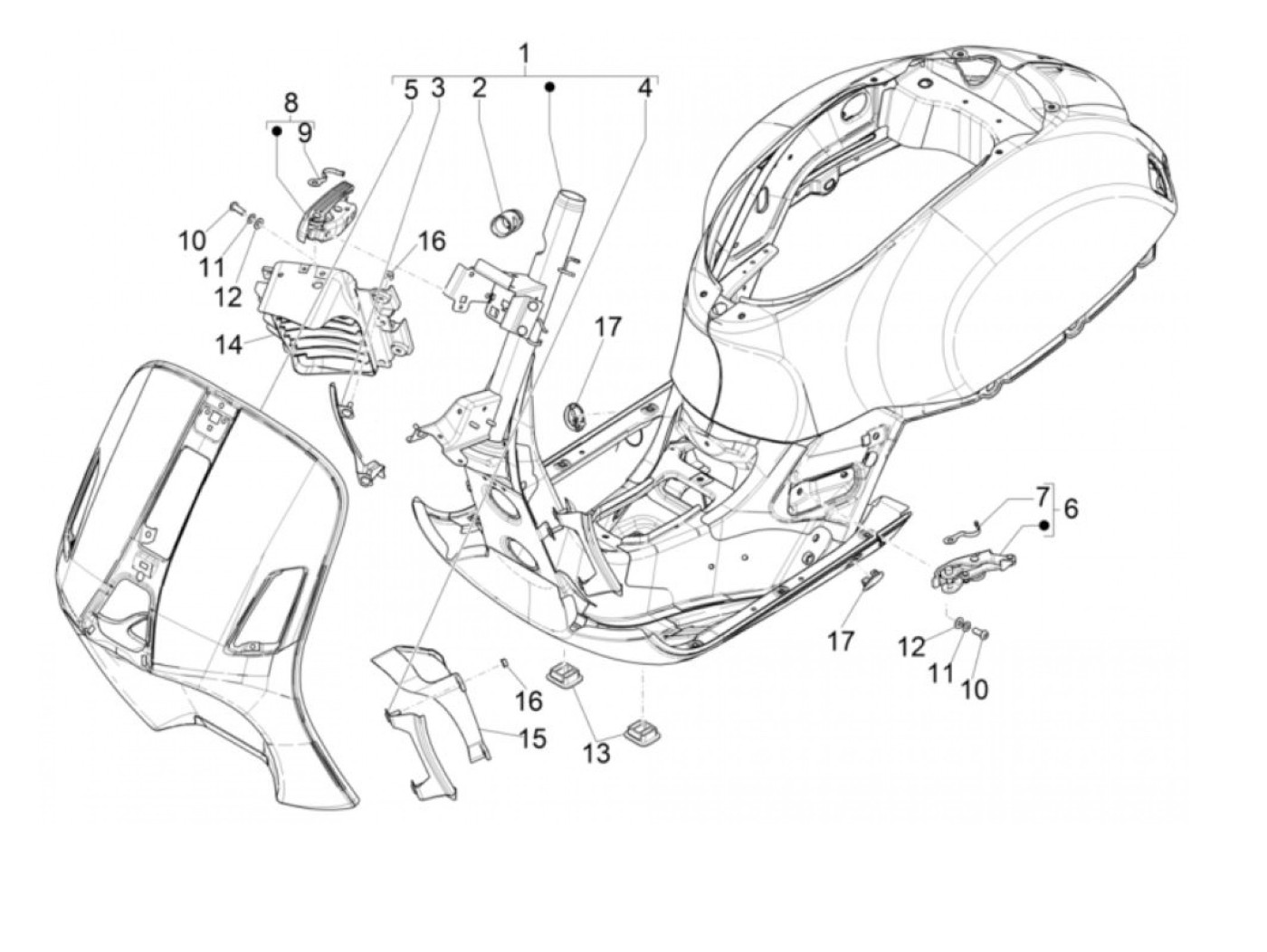 1
5 3 2 4
8
9
10
11
12
16
14
17
7
6
17
12
11
10
16
15
13