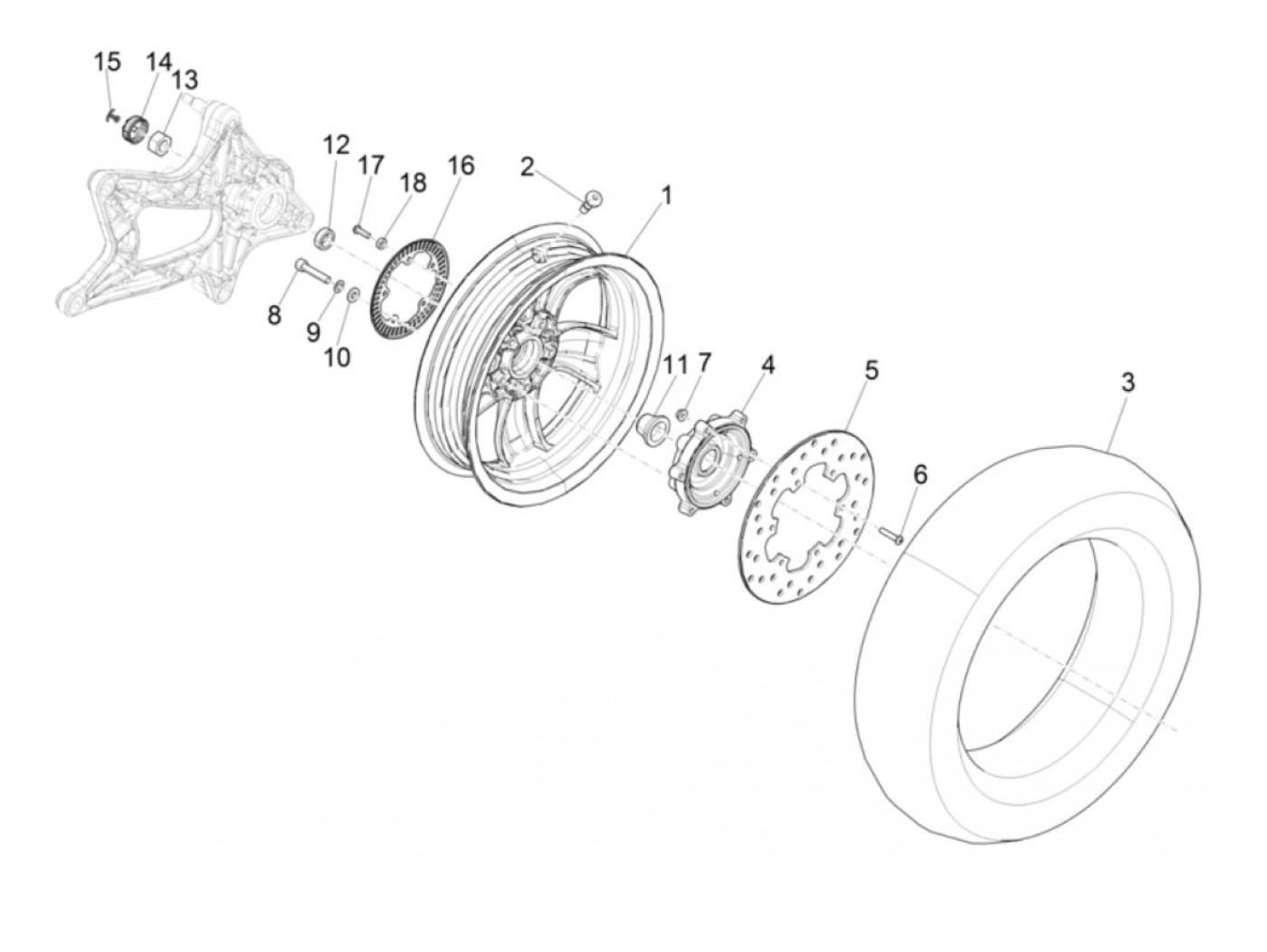 15
14
13
12
17
18
16
2
1
8
9
10
11
7
4
5
3
6