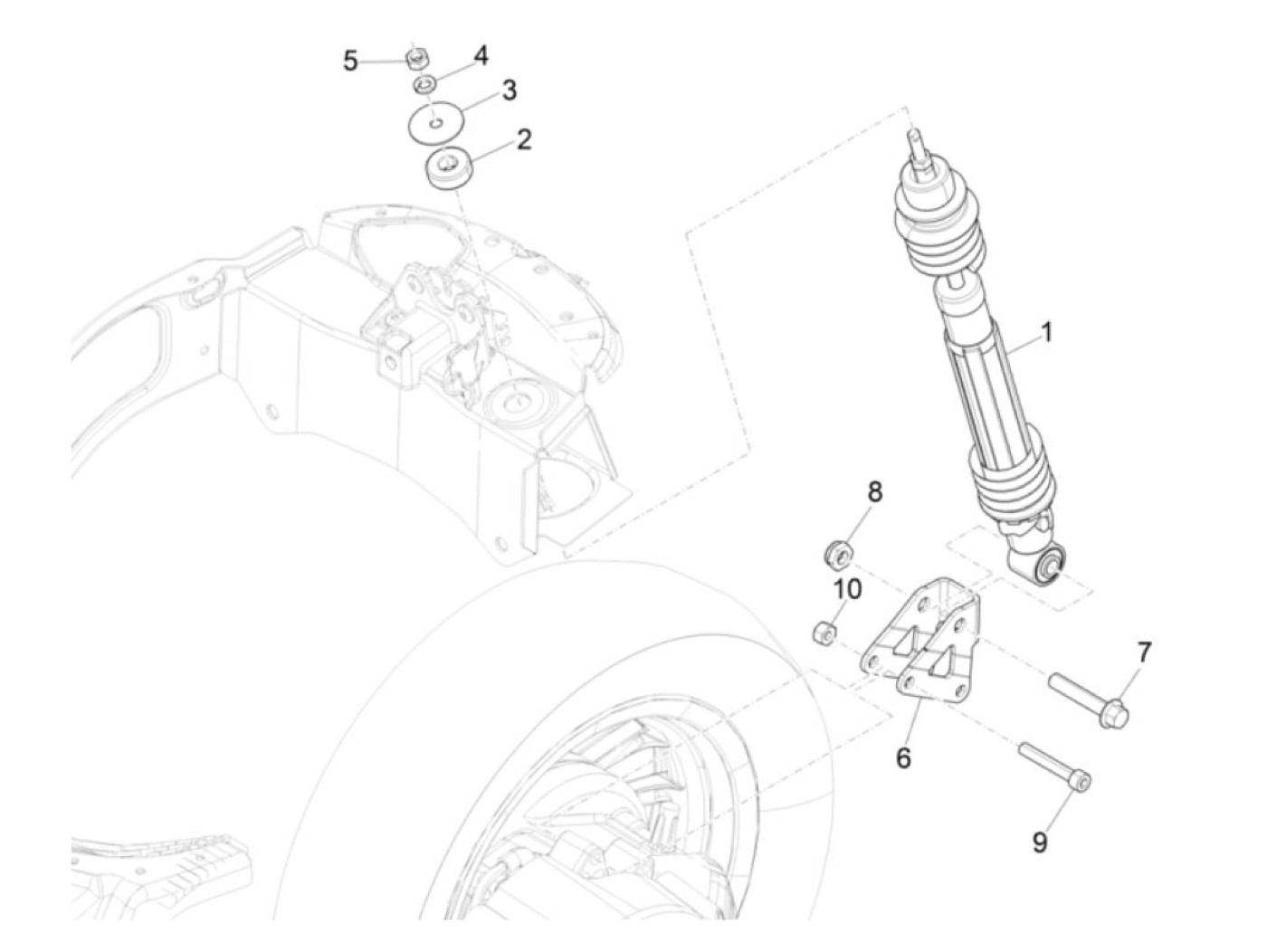 5
4
3
2
1
8
10
7
6
9